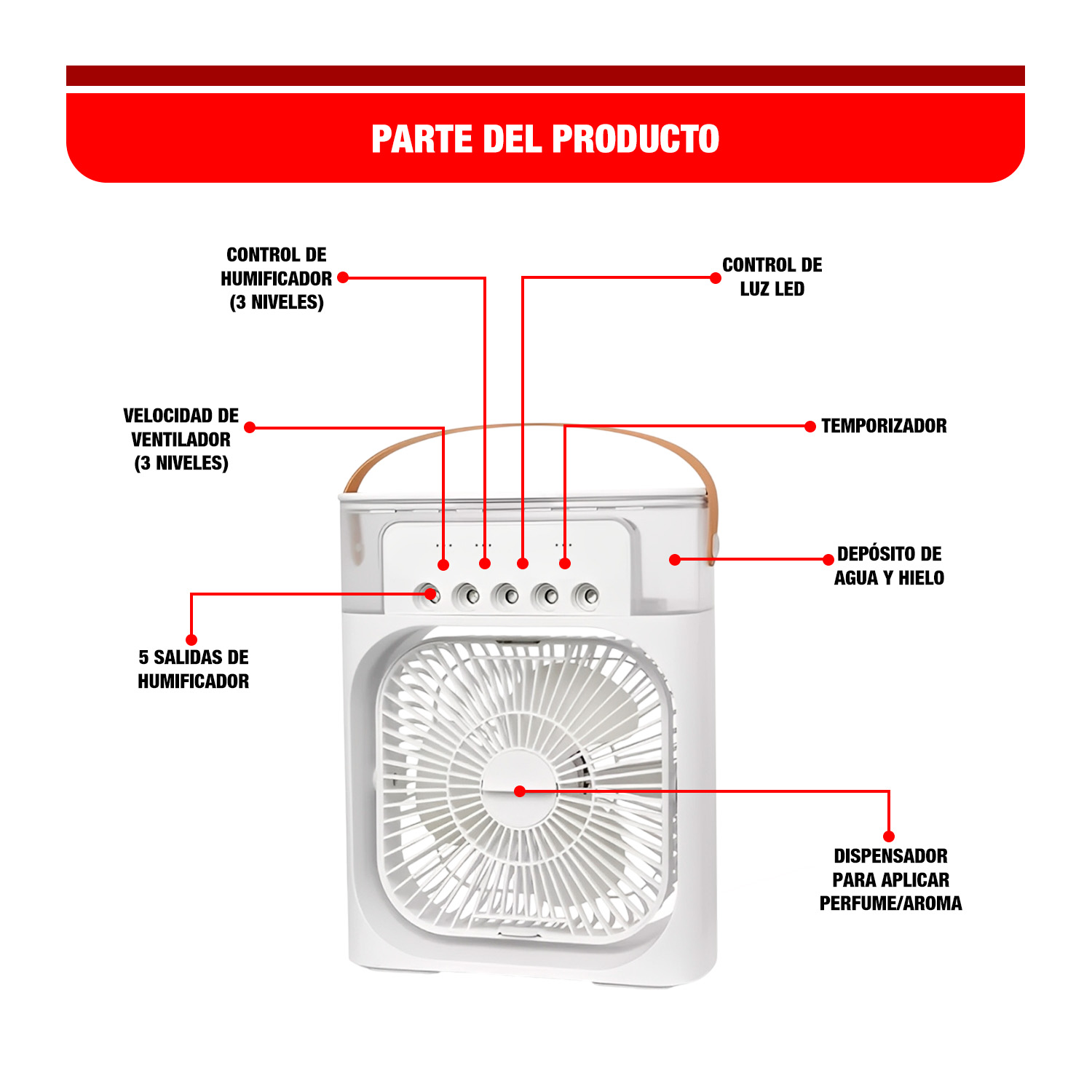 PARTE DEL PRODUCTO

CONTROL DE HUMIFICADOR (3 NIVELES)

CONTROL DE LUZ LED

VELOCIDAD DE VENTILADOR (3 NIVELES)

TEMPORIZADOR

DEPÓSITO DE AGUA Y HIELO

5 SALIDAS DE HUMIFICADOR

DISPENSADOR PARA APLICAR PERFUME/AROMA