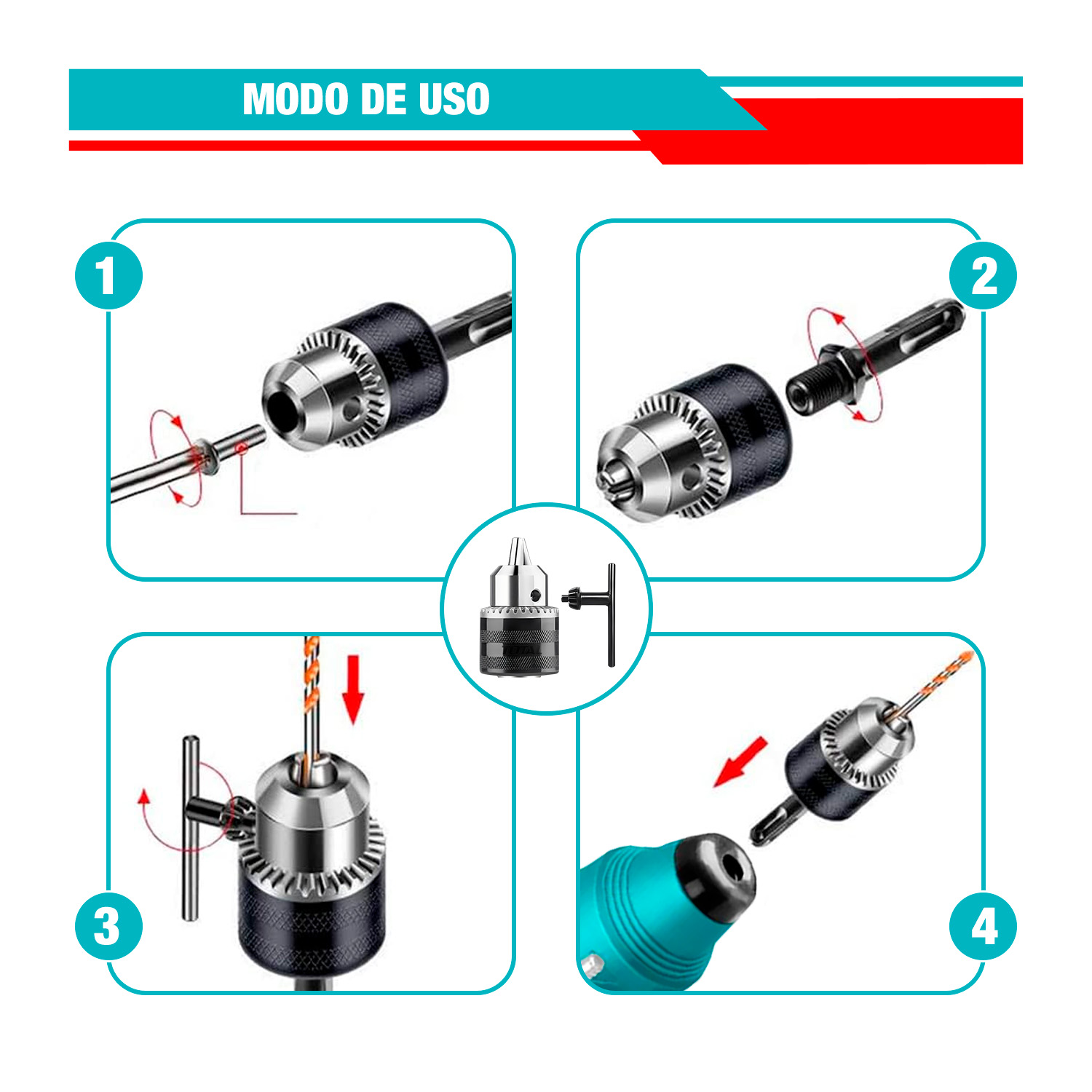 MODO DE USO

1

2

3

4