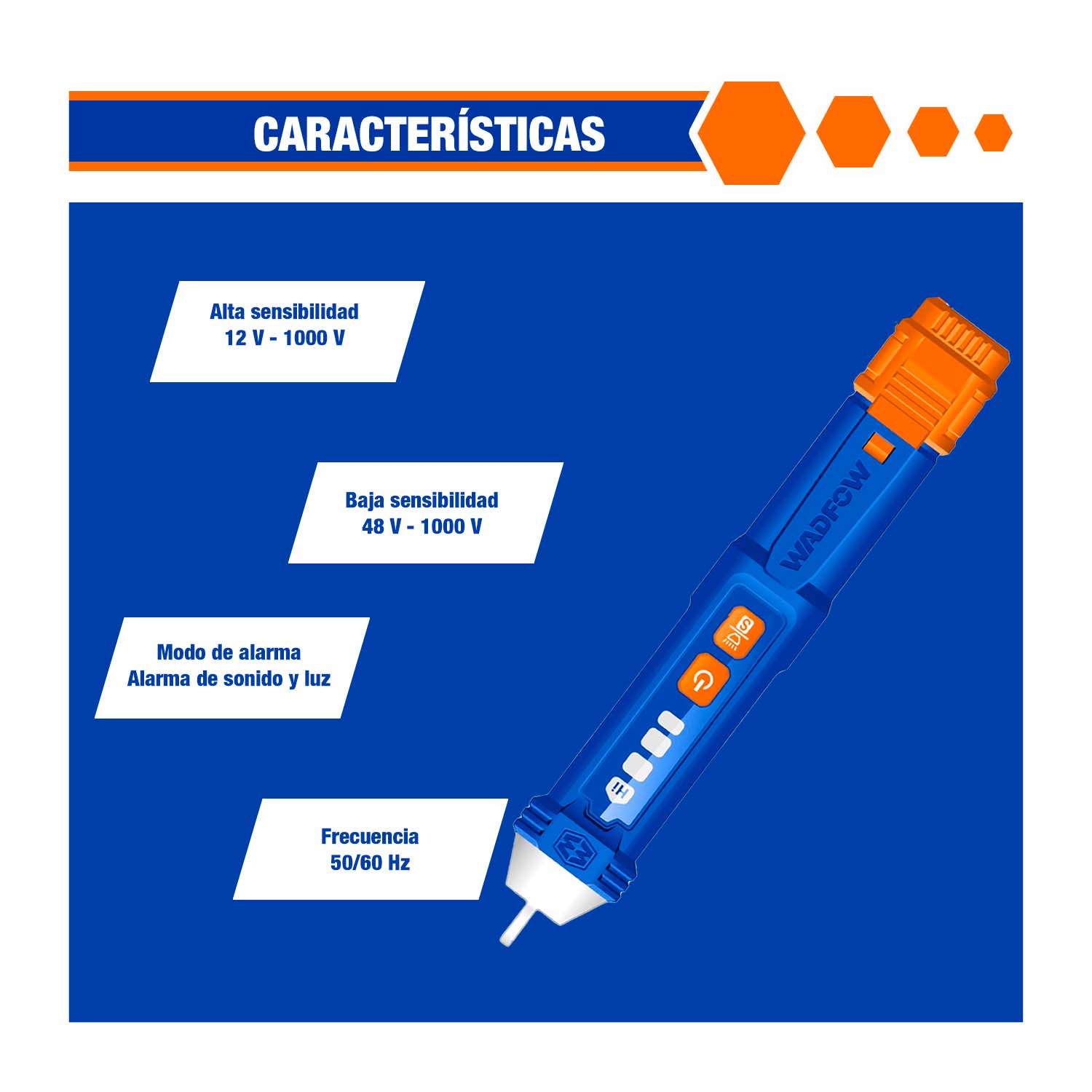 CARACTERÍSTICAS

Alta sensibilidad
12 V - 1000 V

Baja sensibilidad
48 V - 1000 V

Modo de alarma
Alarma de sonido y luz

Frecuencia
50/60 Hz

WADFOW

Hi