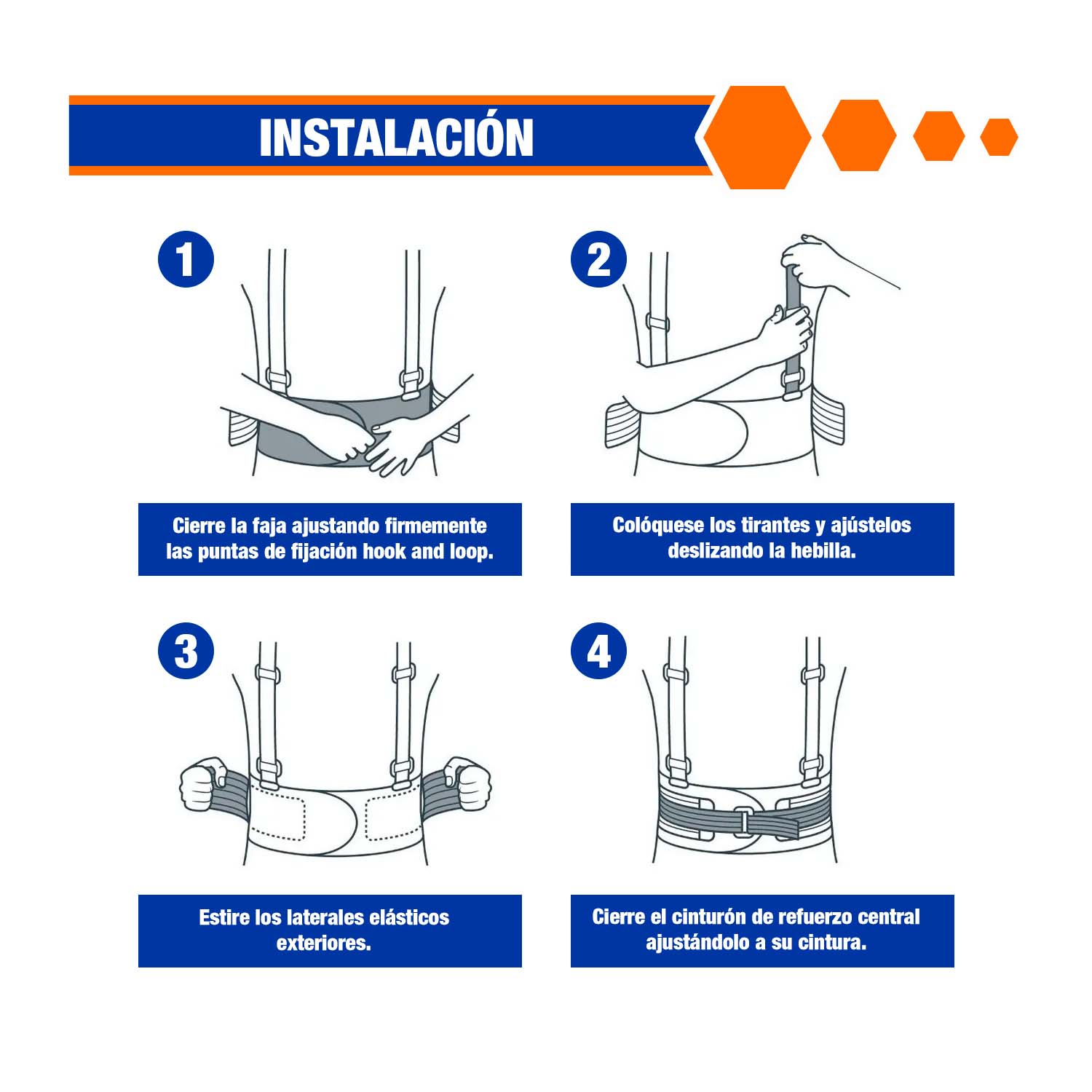 INSTALACIÓN

1

Cierre la faja ajustando firmemente las puntas de fijación hook and loop.

2

Colóquese los tirantes y ajústelos deslizando la hebilla.

3

Estire los laterales elásticos exteriores.

4

Cierre el cinturón de refuerzo central ajustándolo a su cintura.