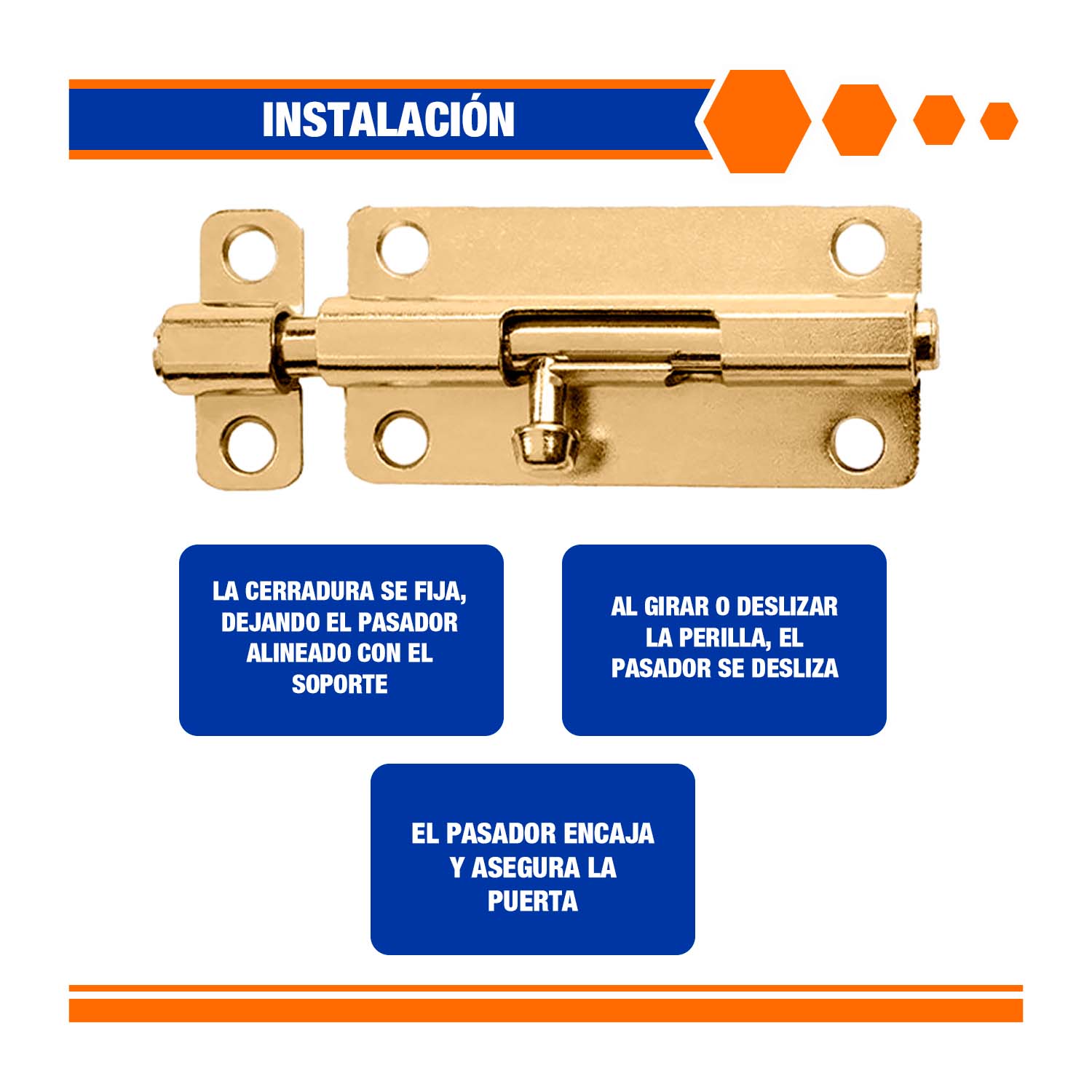 INSTALACIÓN

LA CERRADURA SE FIJA, DEJANDO EL PASADOR ALINEADO CON EL SOPORTE

AL GIRAR O DESLIZAR LA PERILLA, EL PASADOR SE DESLIZA

EL PASADOR ENCAJA Y ASEGURA LA PUERTA