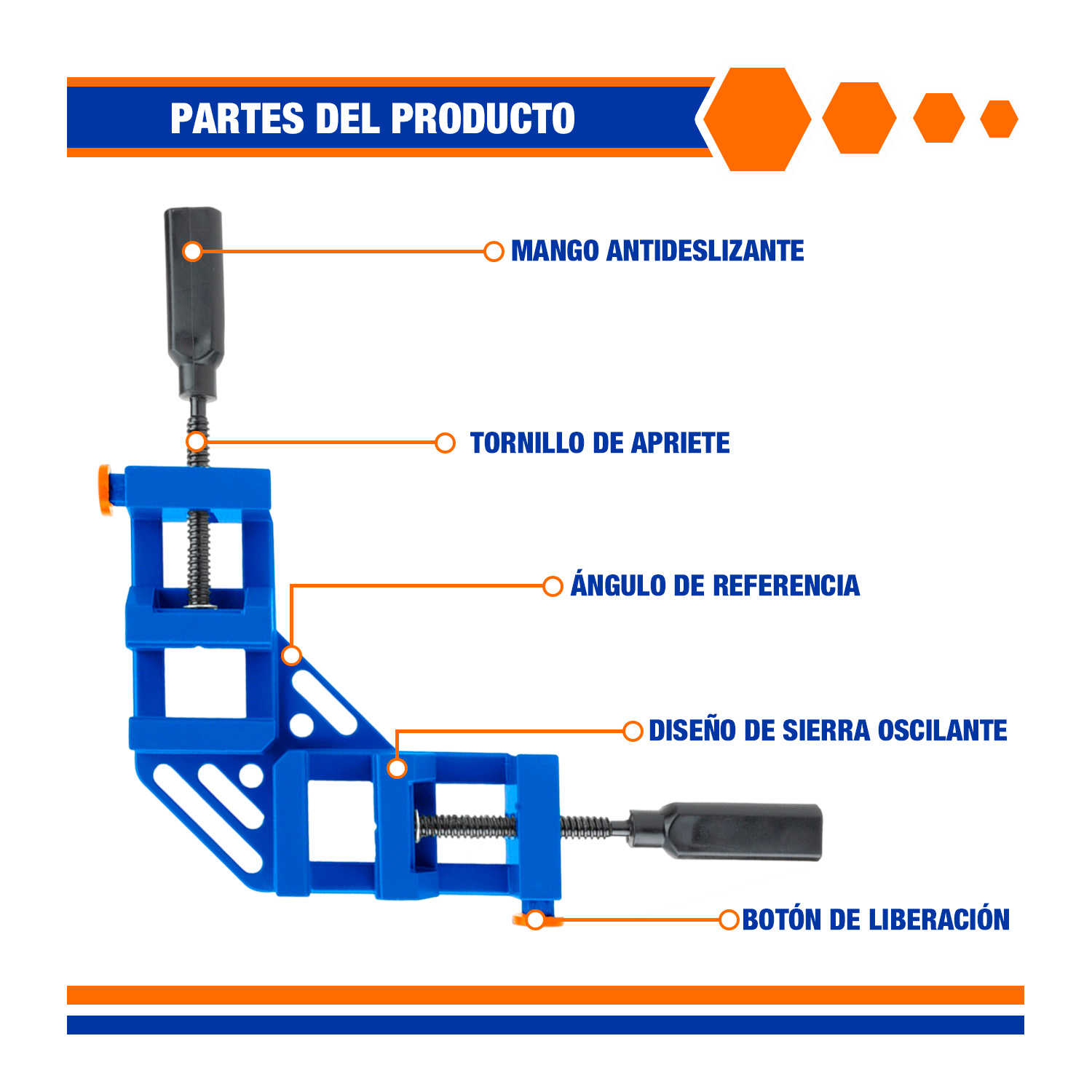 PARTES DEL PRODUCTO

MANGO ANTIDESLIZANTE

TORNILLO DE APRIETE

ÁNGULO DE REFERENCIA

DISEÑO DE SIERRA OSCILANTE

BOTÓN DE LIBERACIÓN