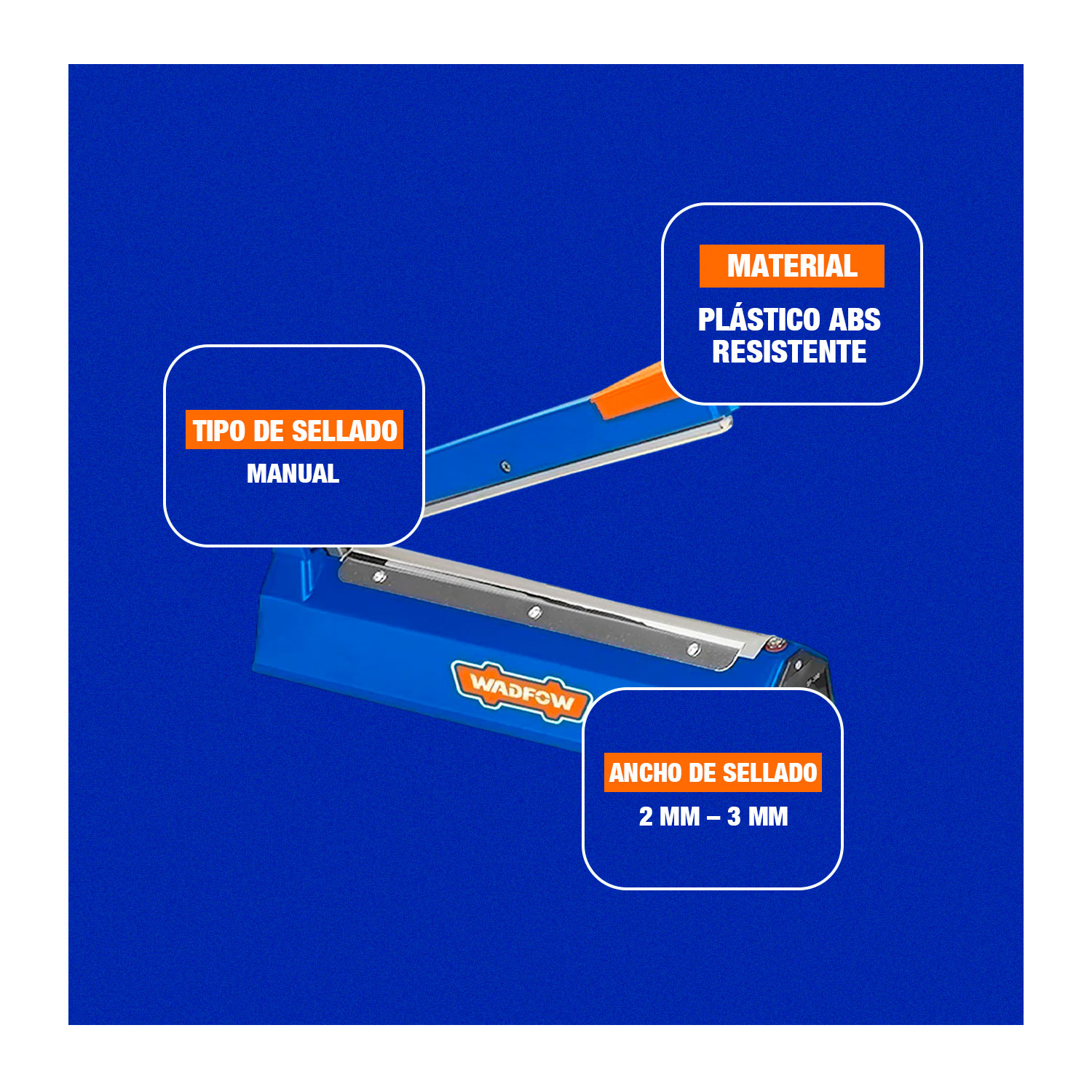 MATERIAL
PLÁSTICO ABS RESISTENTE

TIPO DE SELLADO
MANUAL

WADFOW

ANCHO DE SELLADO
2 MM – 3 MM