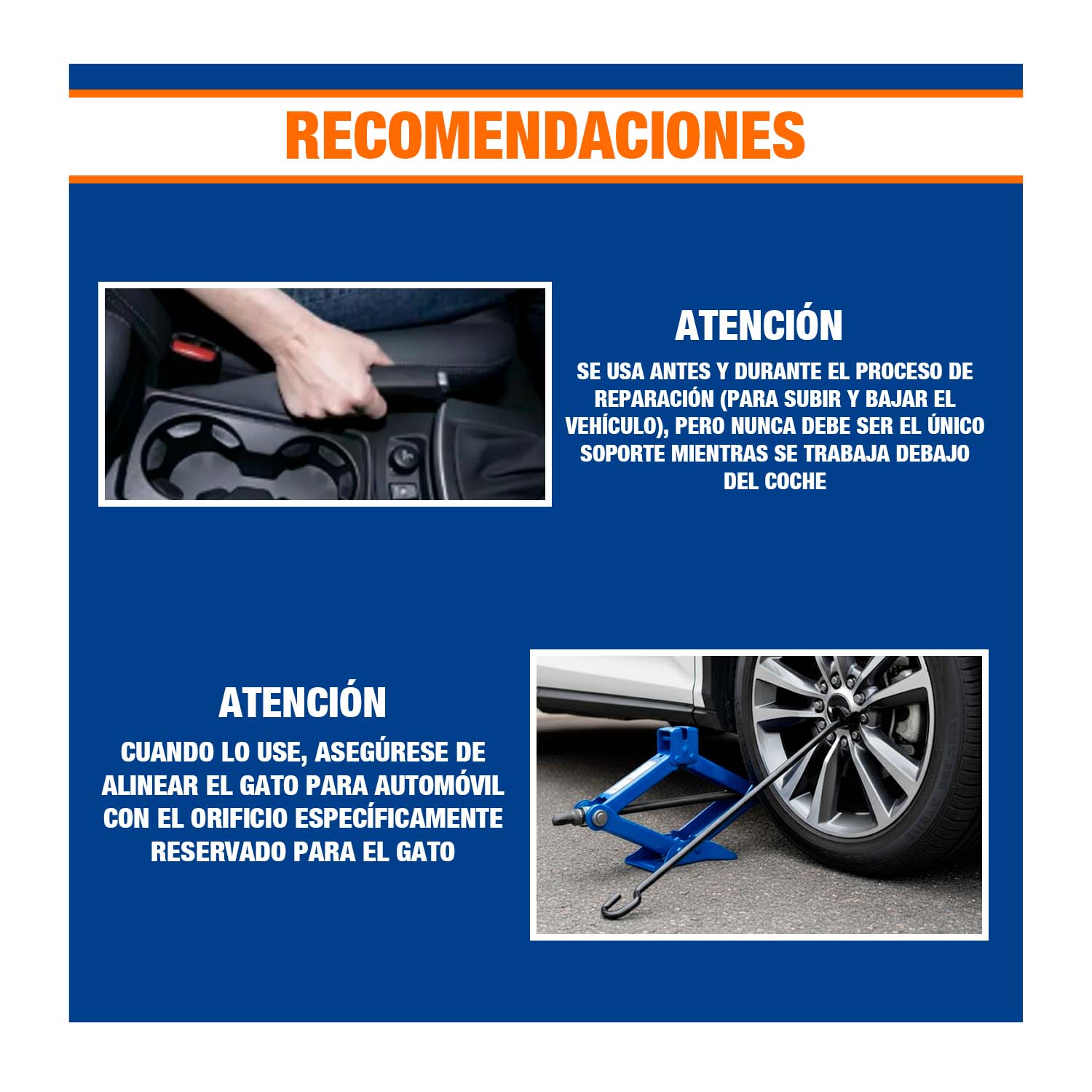 RECOMENDACIONES

ATENCIÓN

SE USA ANTES Y DURANTE EL PROCESO DE REPARACIÓN (PARA SUBIR Y BAJAR EL VEHÍCULO), PERO NUNCA DEBE SER EL ÚNICO SOPORTE MIENTRAS SE TRABAJA DEBAJO DEL COCHE

ATENCIÓN

CUANDO LO USE, ASEGÚRESE DE ALINEAR EL GATO PARA AUTOMÓVIL CON EL ORIFICIO ESPECÍFICAMENTE RESERVADO PARA EL GATO