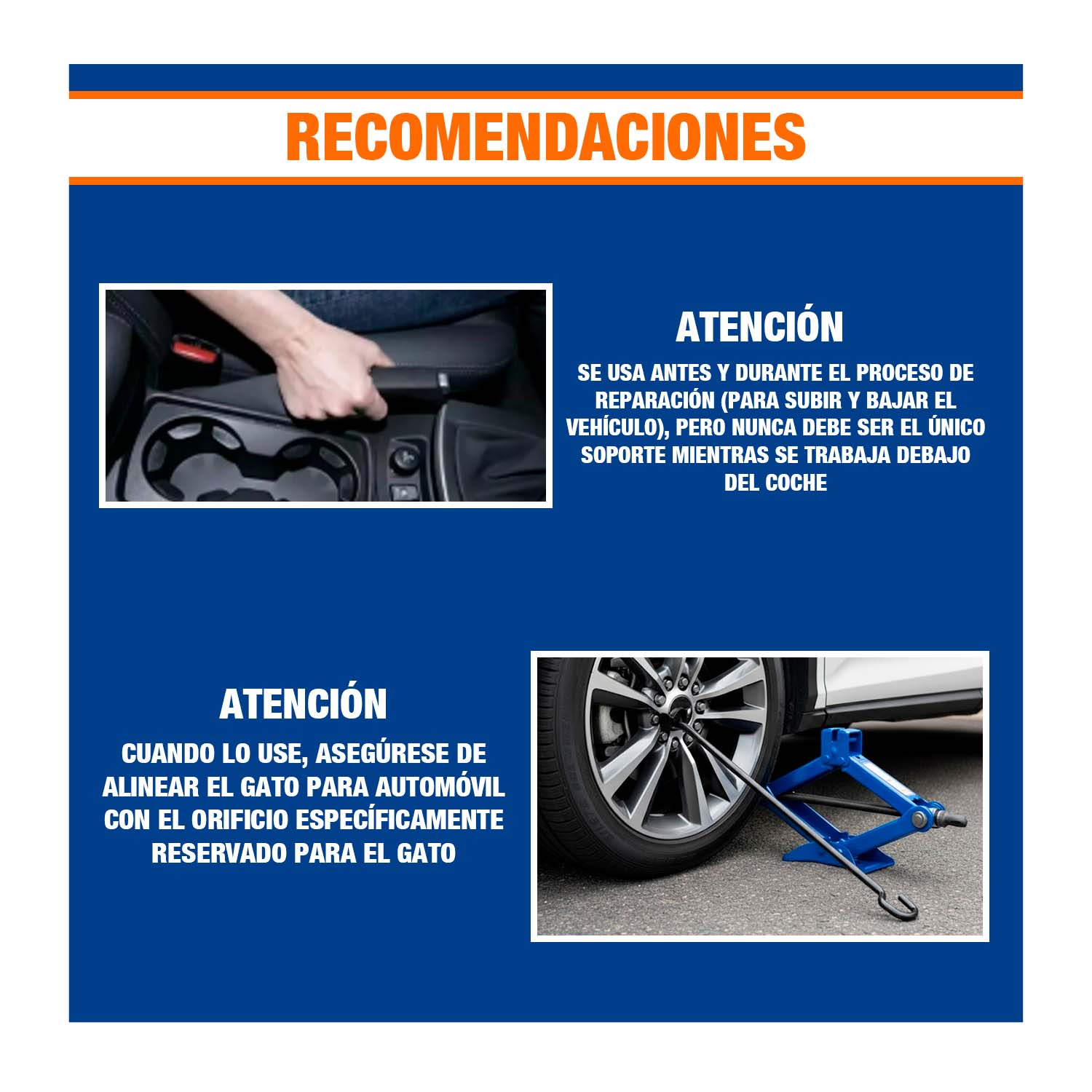 RECOMENDACIONES

ATENCIÓN

SE USA ANTES Y DURANTE EL PROCESO DE REPARACIÓN (PARA SUBIR Y BAJAR EL VEHÍCULO), PERO NUNCA DEBE SER EL ÚNICO SOPORTE MIENTRAS SE TRABAJA DEBAJO DEL COCHE

ATENCIÓN

CUANDO LO USE, ASEGÚRESE DE ALINEAR EL GATO PARA AUTOMÓVIL CON EL ORIFICIO ESPECÍFICAMENTE RESERVADO PARA EL GATO