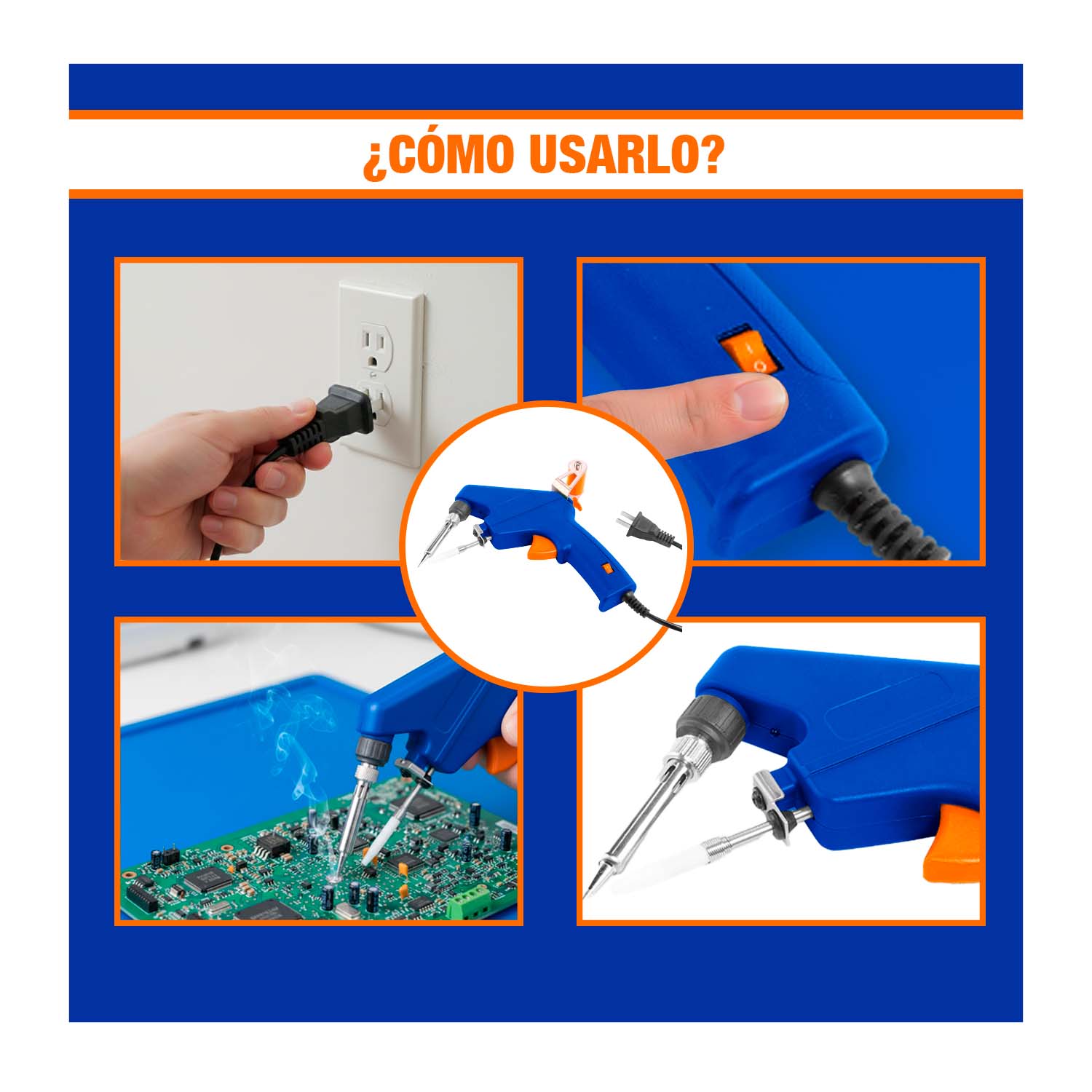 ¿CÓMO USARLO?