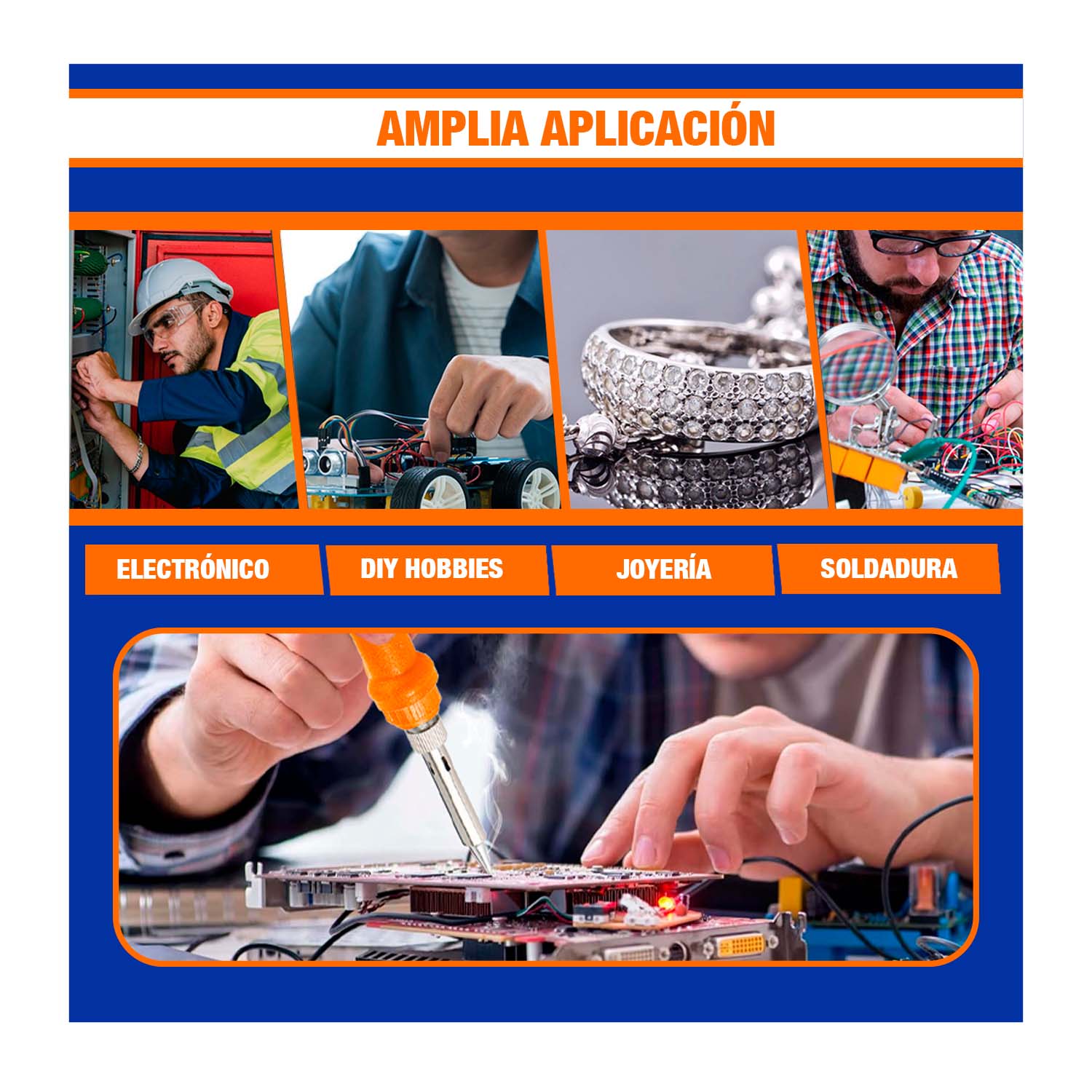 AMPLIA APLICACIÓN

ELECTRÓNICO

DIY HOBBIES

JOYERÍA

SOLDADURA