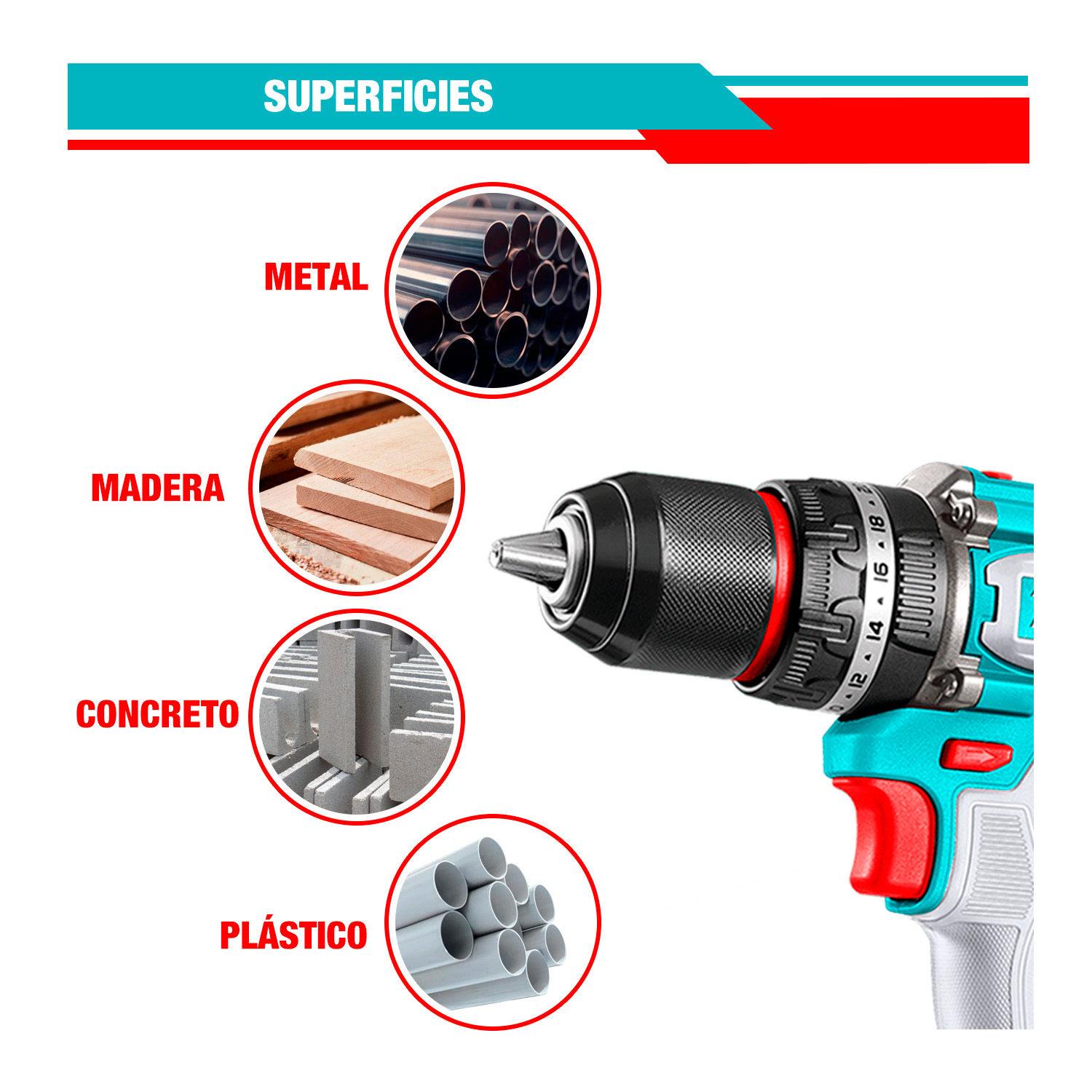 SUPERFICIES

METAL

MADERA

CONCRETO

PLÁSTICO

12 14 16 18