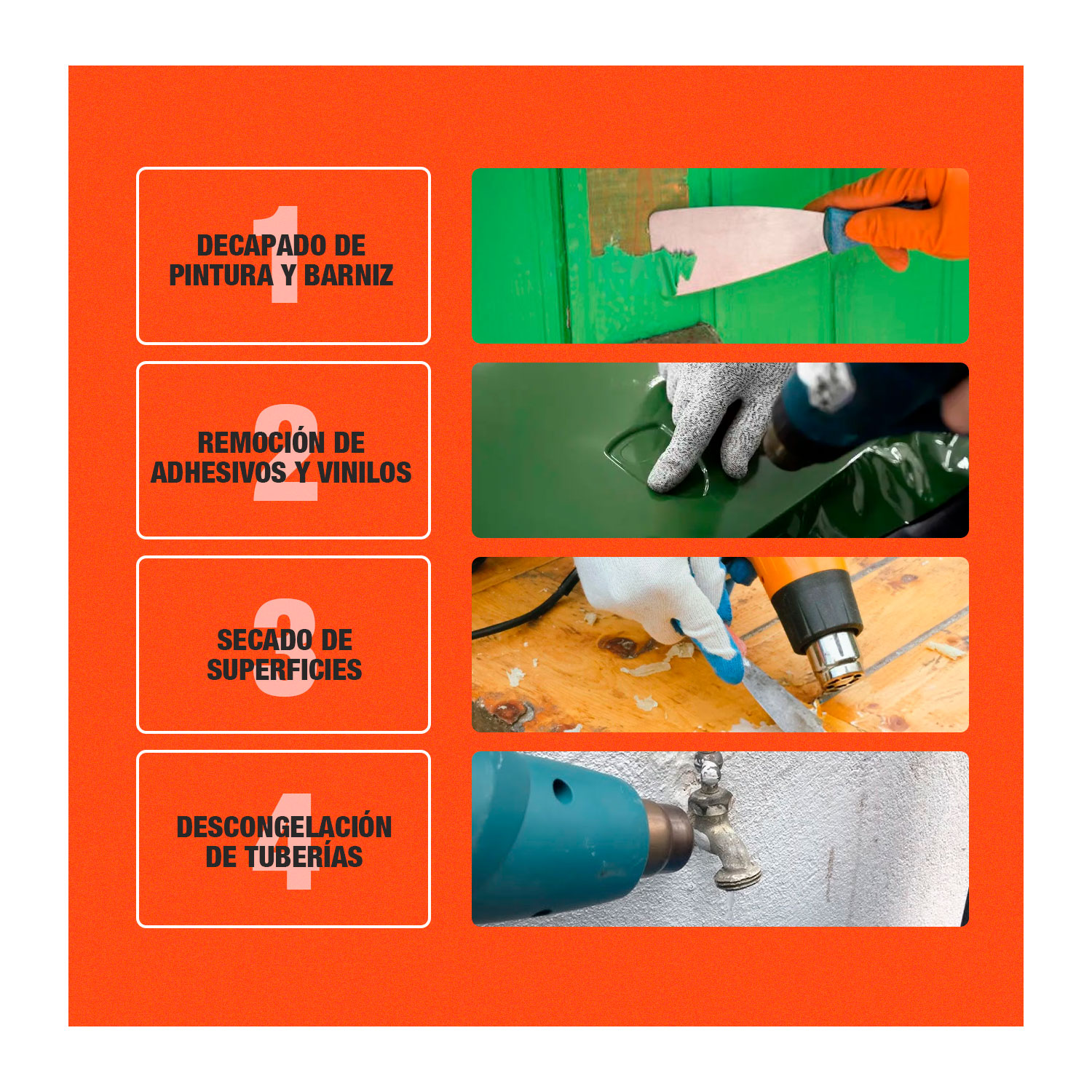 1
DECAPADO DE PINTURA Y BARNIZ

2
REMOCIÓN DE ADHESIVOS Y VINILOS

3
SECADO DE SUPERFICIES

4
DESCONGELACIÓN DE TUBERÍAS