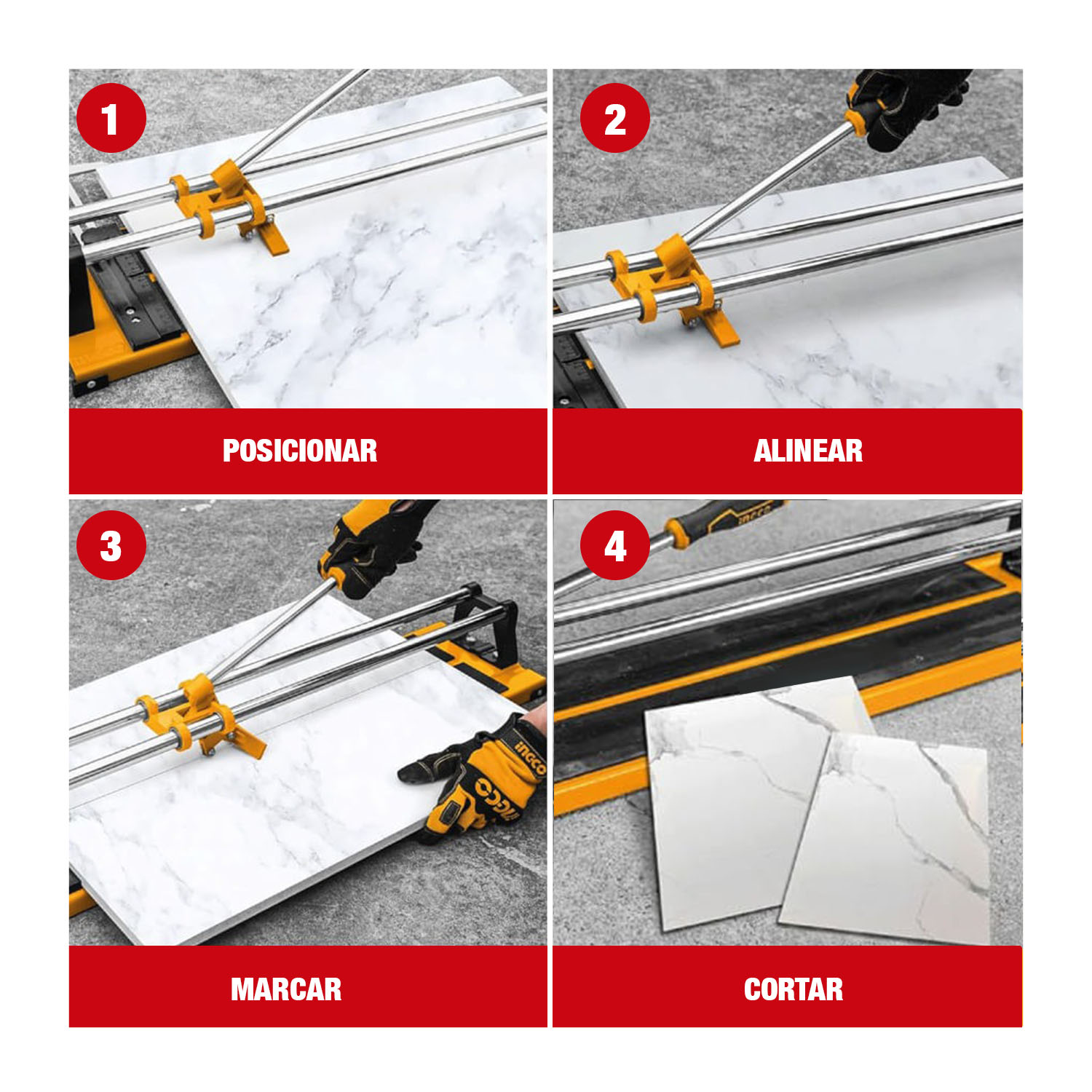 1

POSICIONAR

2

ALINEAR

3

INGCO

INGCO

MARCAR

4

INGCO

CORTAR