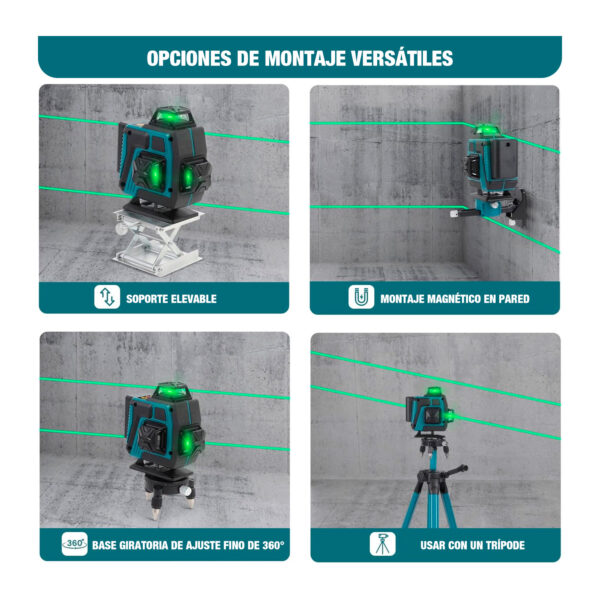 OPCIONES DE MONTAJE VERSÁTILES

SOPORTE ELEVABLE

MONTAJE MAGNÉTICO EN PARED

360°

BASE GIRATORIA DE AJUSTE FINO DE 360°

USAR CON UN TRÍPODE