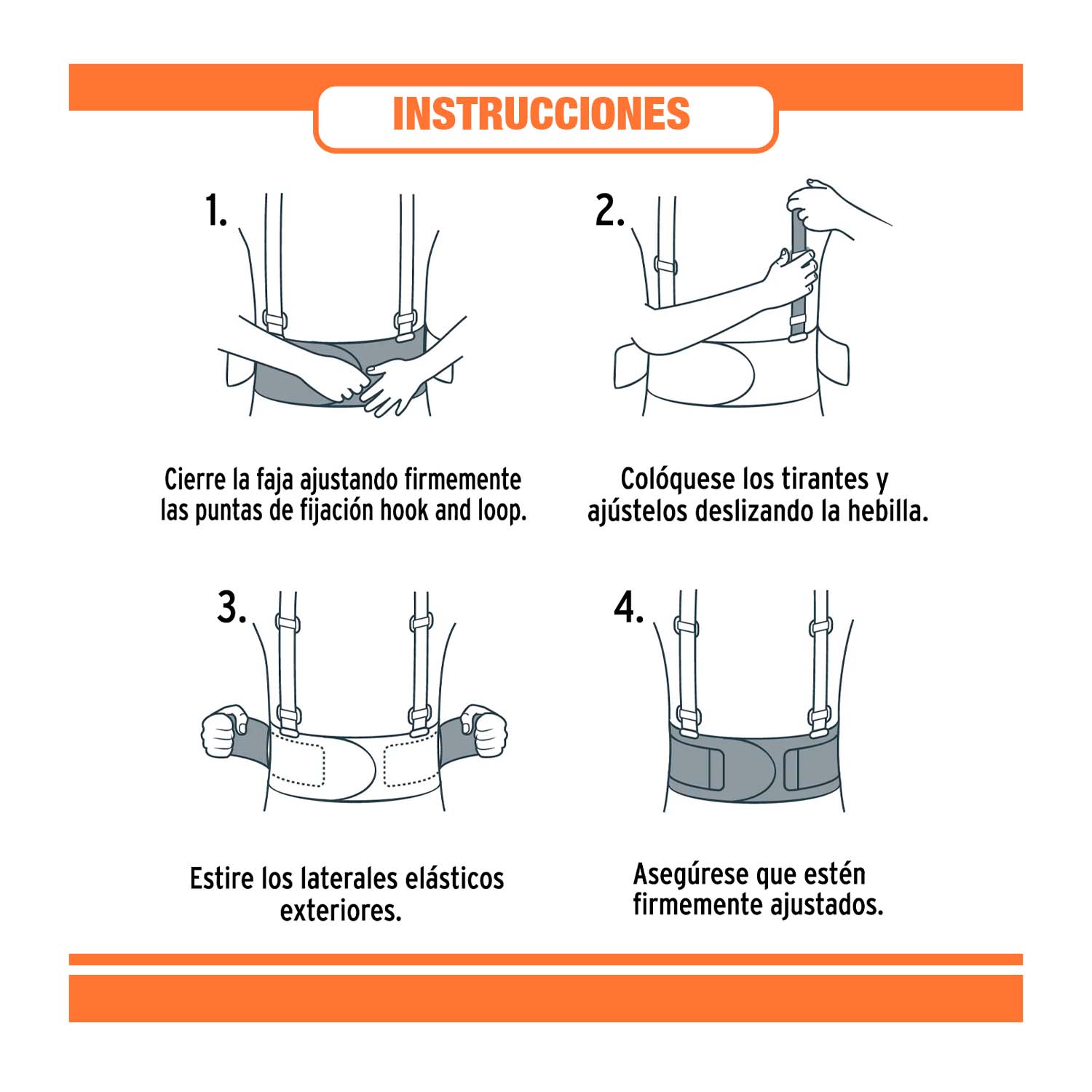 INSTRUCCIONES

1.

Cierre la faja ajustando firmemente las puntas de fijación hook and loop.

2.

Colóquese los tirantes y ajústelos deslizando la hebilla.

3.

Estire los laterales elásticos exteriores.

4.

Asegúrese que estén firmemente ajustados.