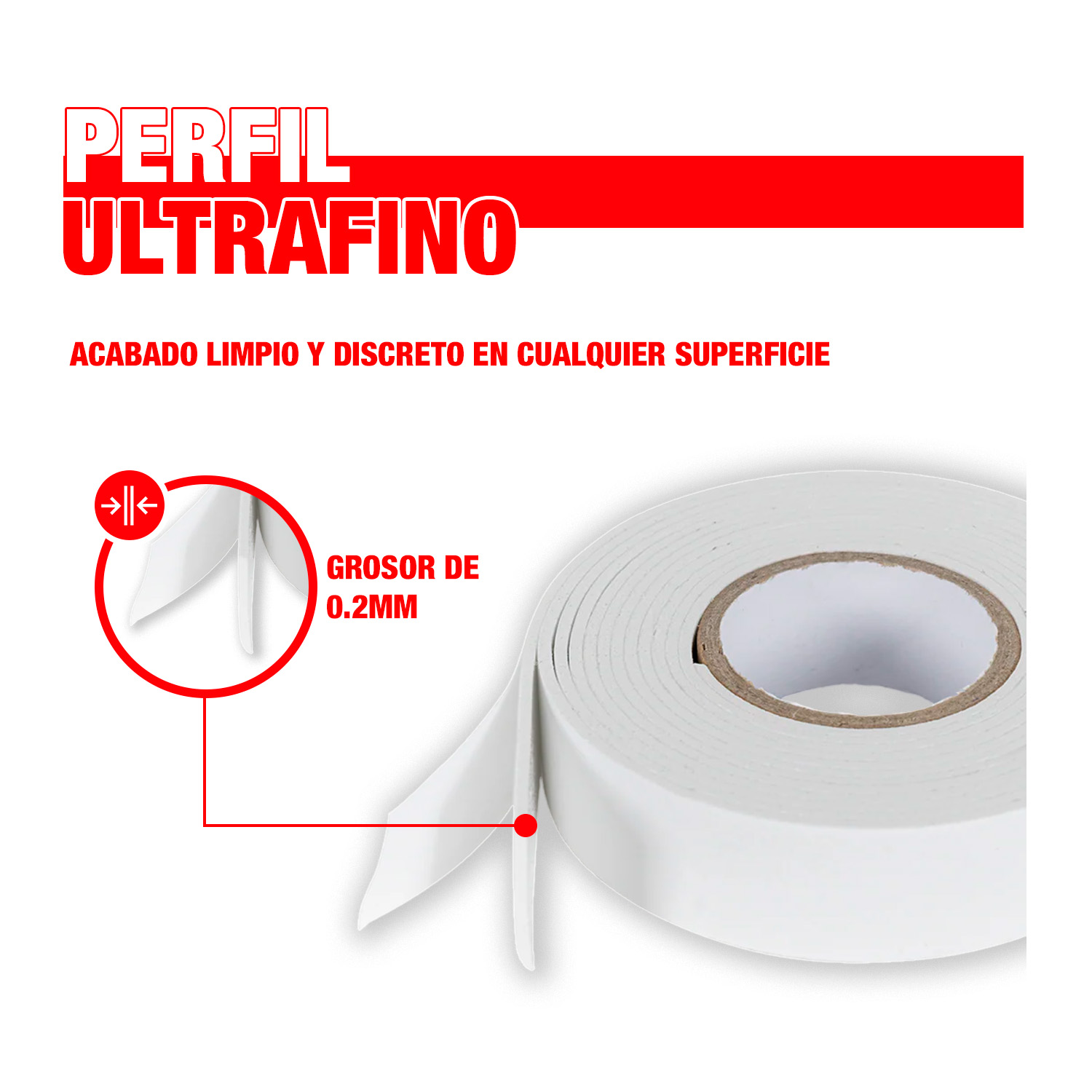 PERFIL
ULTRAFINO

ACABADO LIMPIO Y DISCRETO EN CUALQUIER SUPERFICIE

GROSOR DE 0.2MM