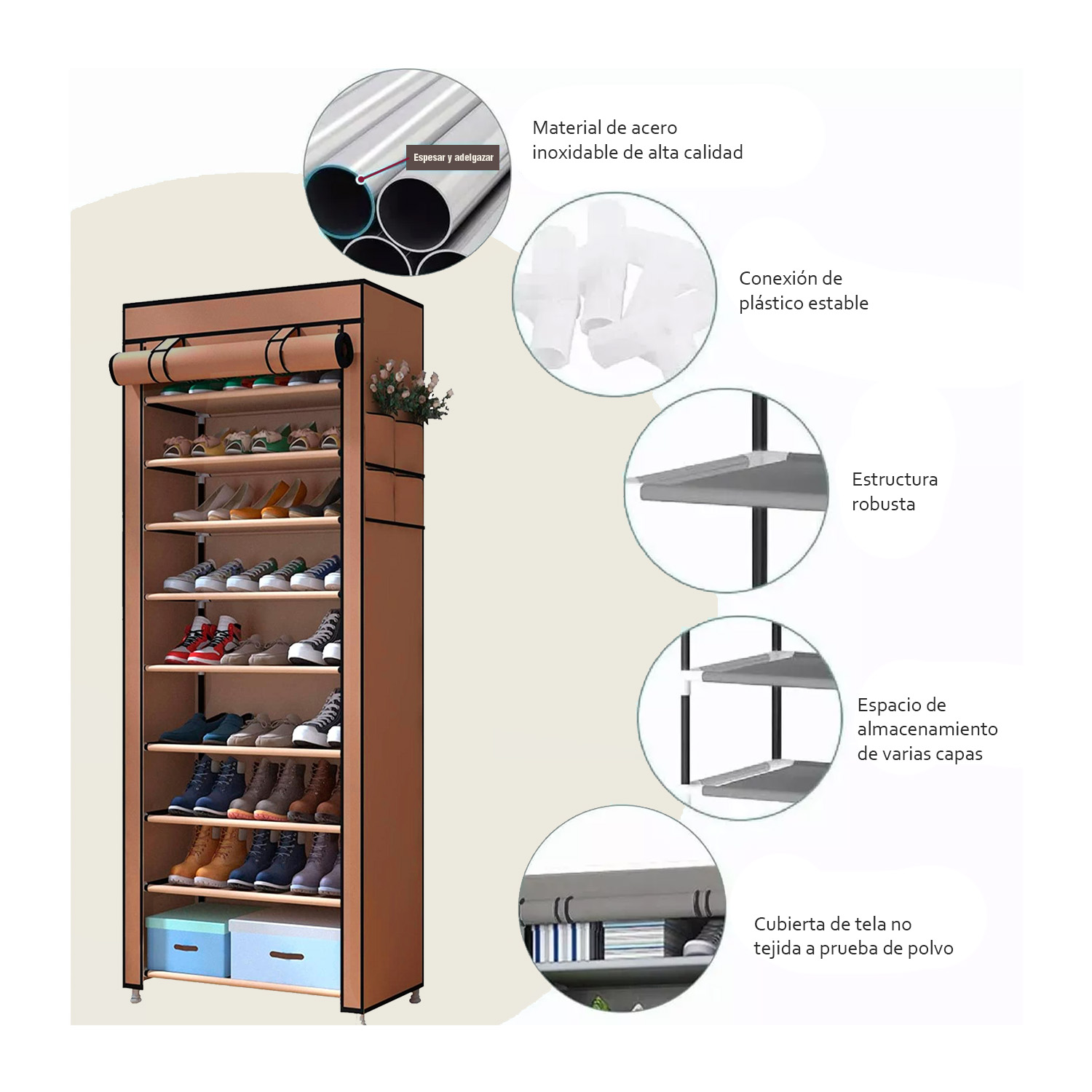 Espesar y adelgazar

Material de acero inoxidable de alta calidad

Conexión de plástico estable

Estructura robusta

Espacio de almacenamiento de varias capas

Cubierta de tela no tejida a prueba de polvo