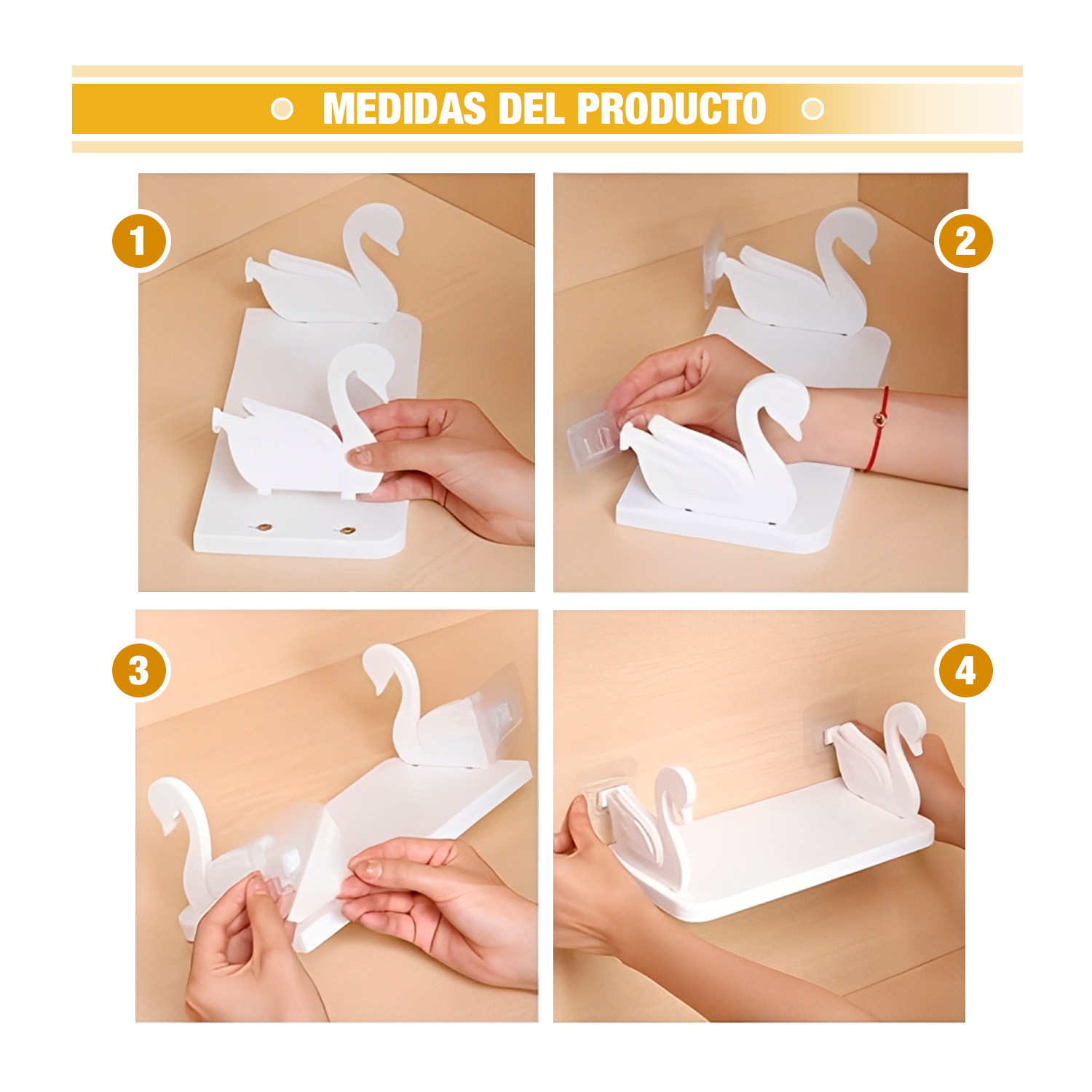 MEDIDAS DEL PRODUCTO

1

2

3

4