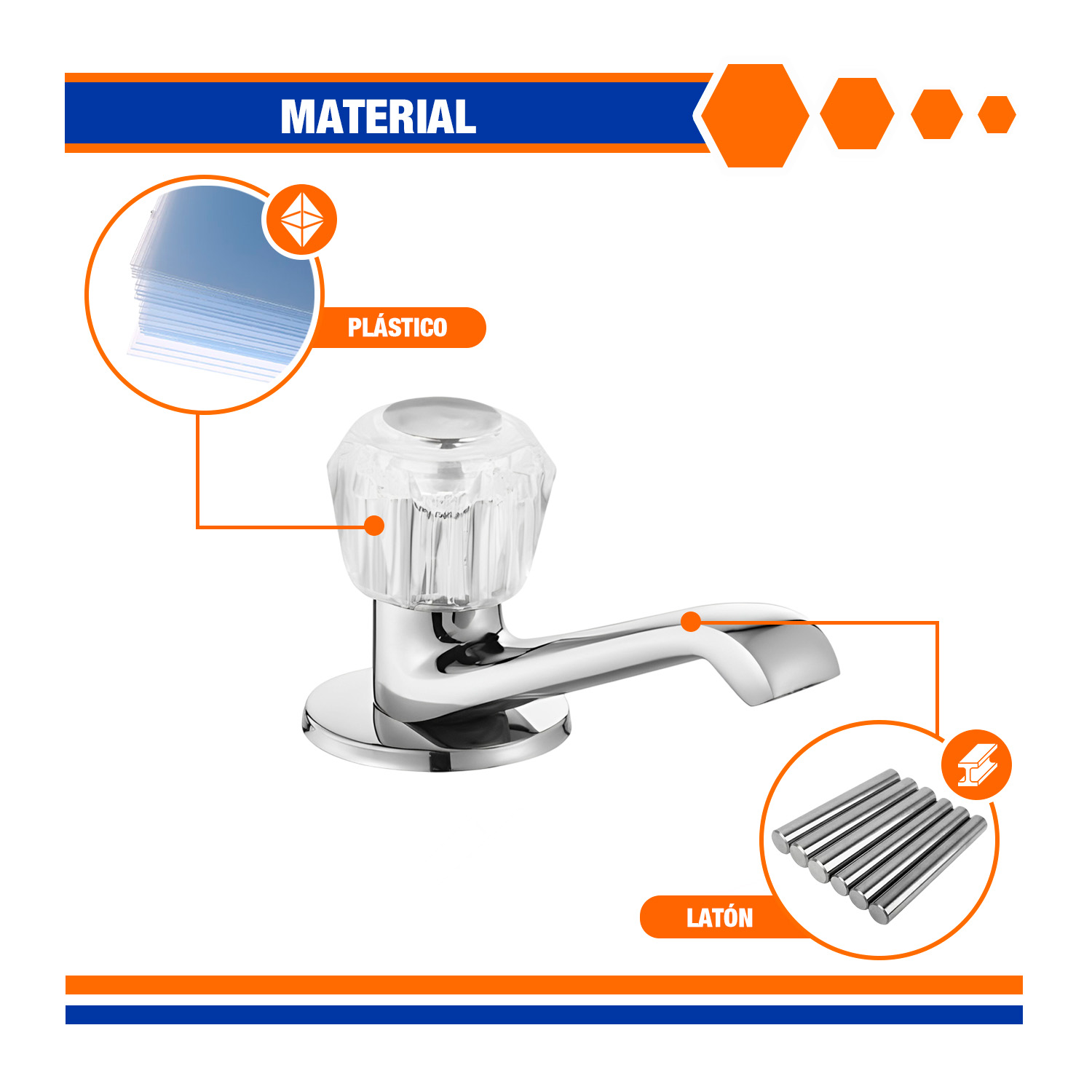 MATERIAL

PLÁSTICO

LATÓN