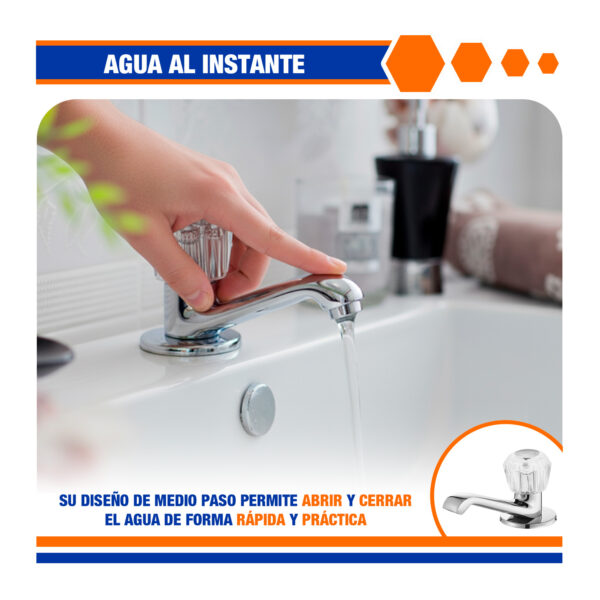 AGUA AL INSTANTE

SU DISEÑO DE MEDIO PASO PERMITE ABRIR Y CERRAR EL AGUA DE FORMA RÁPIDA Y PRÁCTICA