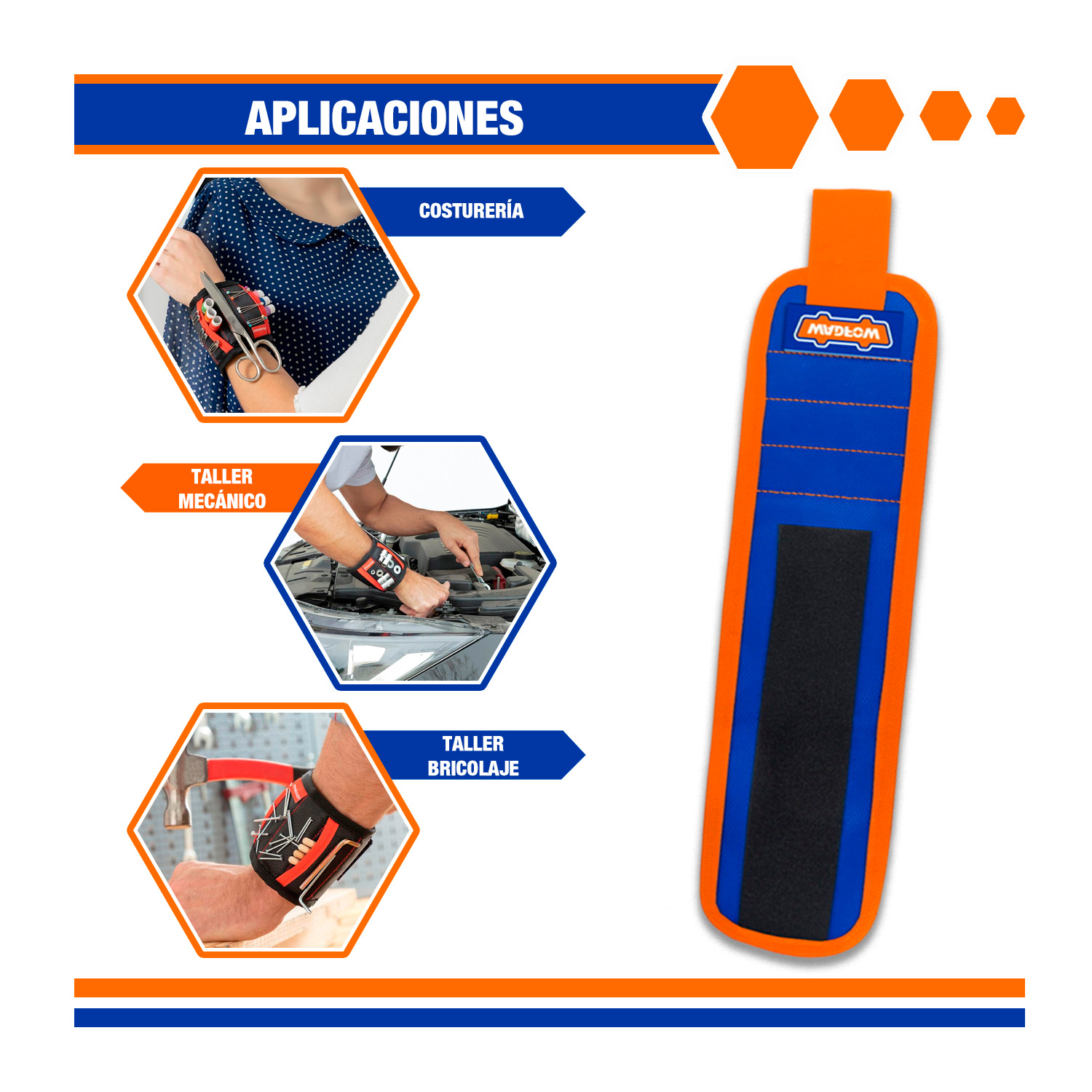 APLICACIONES

COSTURERÍA

TALLER MECÁNICO

TALLER BRICOLAJE

WADFOW