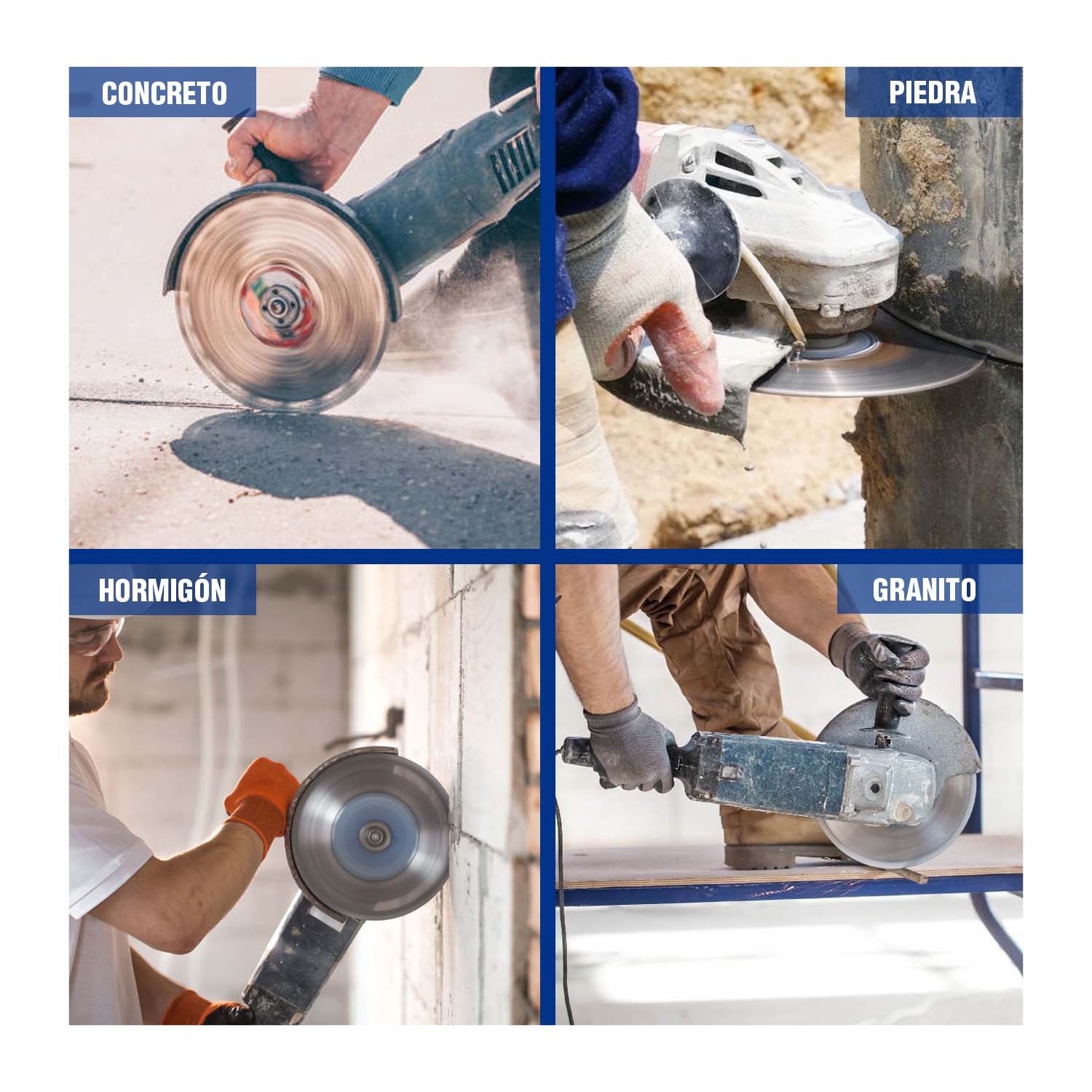 CONCRETO

PIEDRA

HORMIGÓN

GRANITO