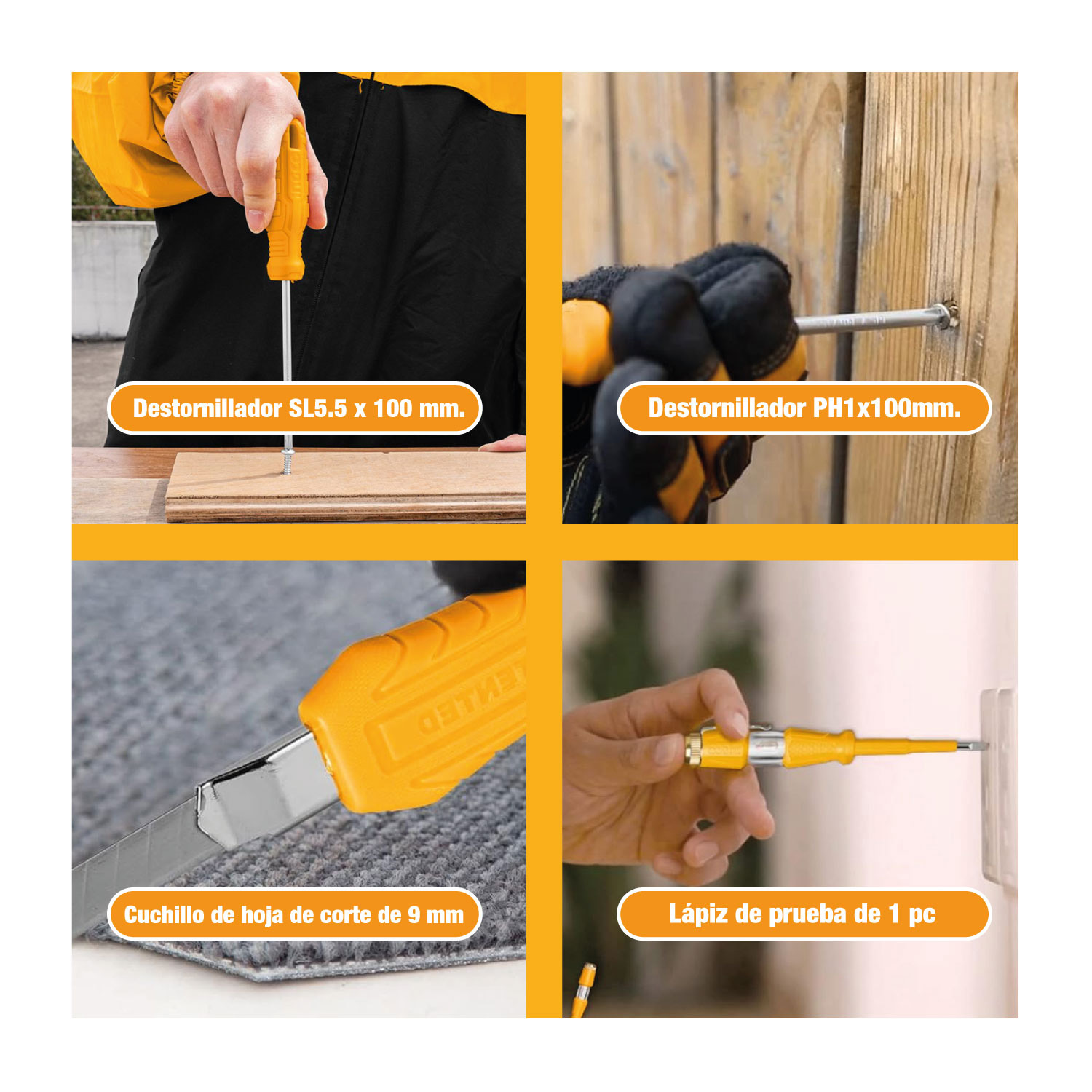 Destornillador SL5.5 x 100 mm.

Destornillador PH1x100mm.

Cuchillo de hoja de corte de 9 mm

Lápiz de prueba de 1 pc