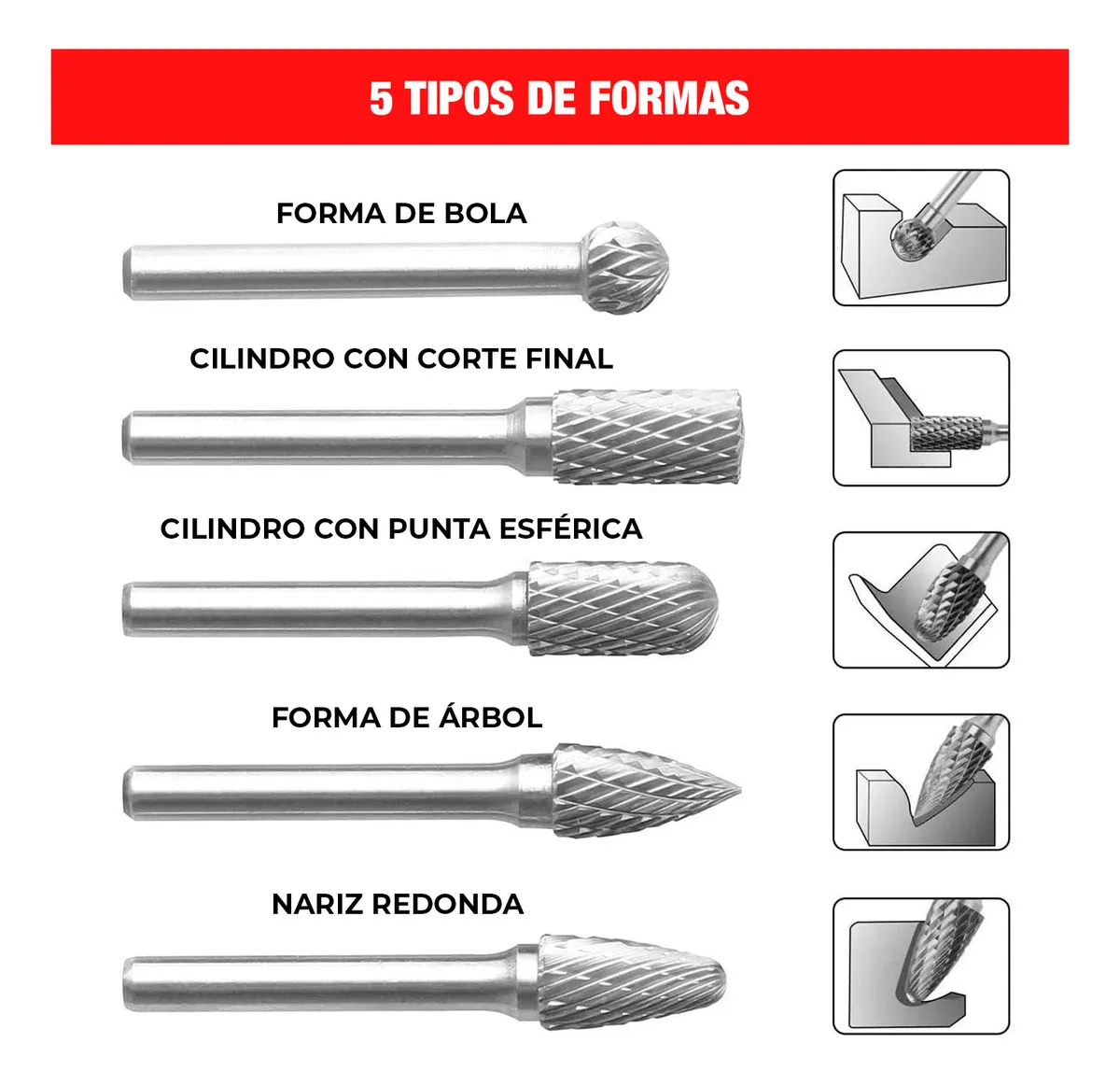 5 TIPOS DE FORMAS

FORMA DE BOLA

CILINDRO CON CORTE FINAL

CILINDRO CON PUNTA ESFÉRICA

FORMA DE ÁRBOL

NARIZ REDONDA