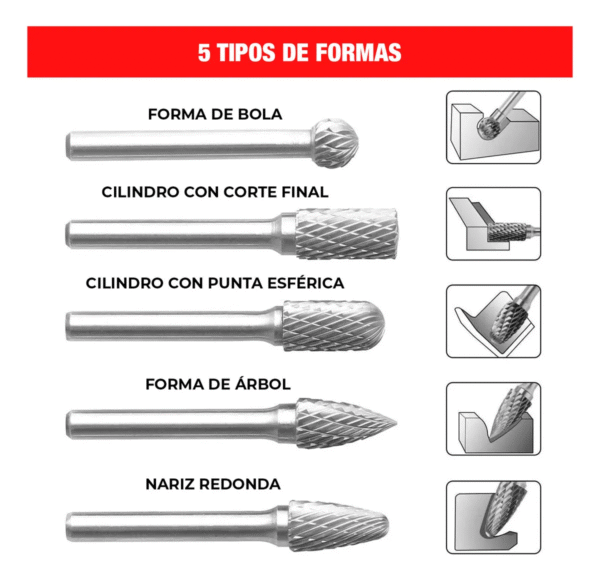 5 TIPOS DE FORMAS

FORMA DE BOLA

CILINDRO CON CORTE FINAL

CILINDRO CON PUNTA ESFÉRICA

FORMA DE ÁRBOL

NARIZ REDONDA