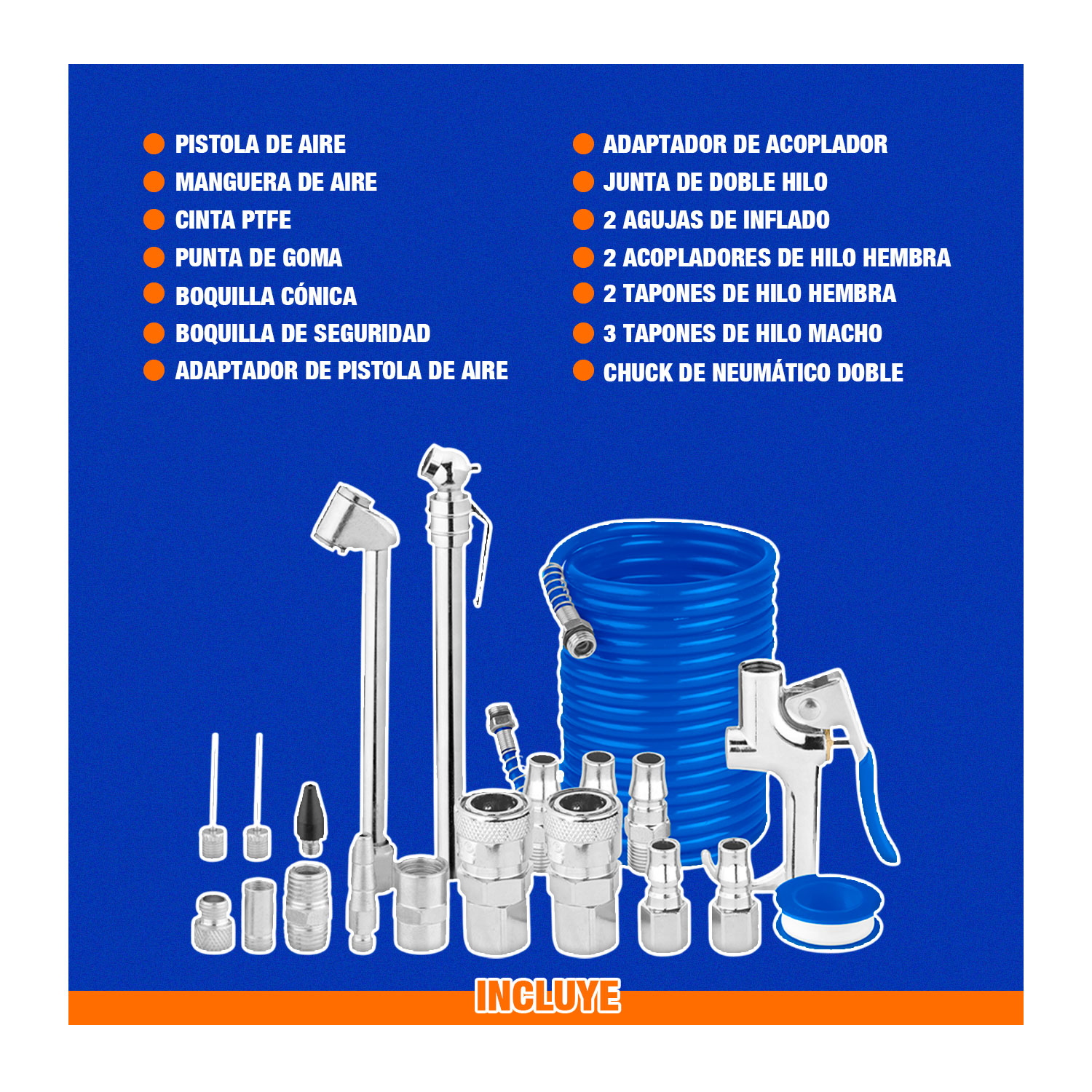 PISTOLA DE AIRE
MANGUERA DE AIRE
CINTA PTFE
PUNTA DE GOMA
BOQUILLA CÓNICA
BOQUILLA DE SEGURIDAD
ADAPTADOR DE PISTOLA DE AIRE

ADAPTADOR DE ACOPLADOR
JUNTA DE DOBLE HILO
2 AGUJAS DE INFLADO
2 ACOPLADORES DE HILO HEMBRA
2 TAPONES DE HILO HEMBRA
3 TAPONES DE HILO MACHO
CHUCK DE NEUMÁTICO DOBLE

INCLUYE