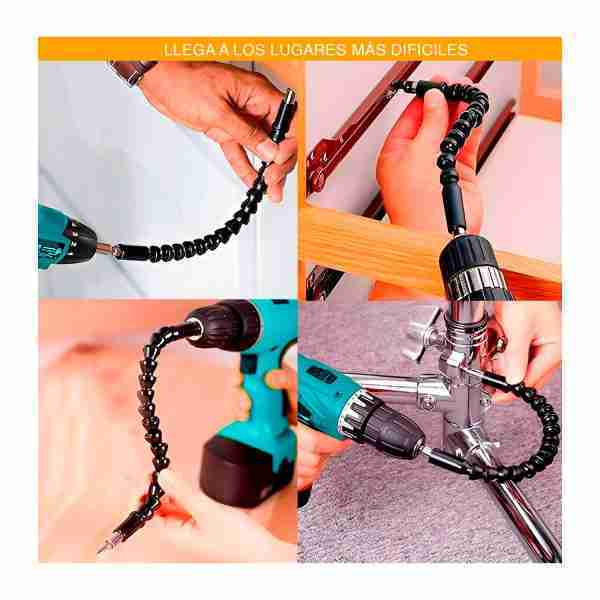 LLEGA A LOS LUGARES MÁS DIFICILES