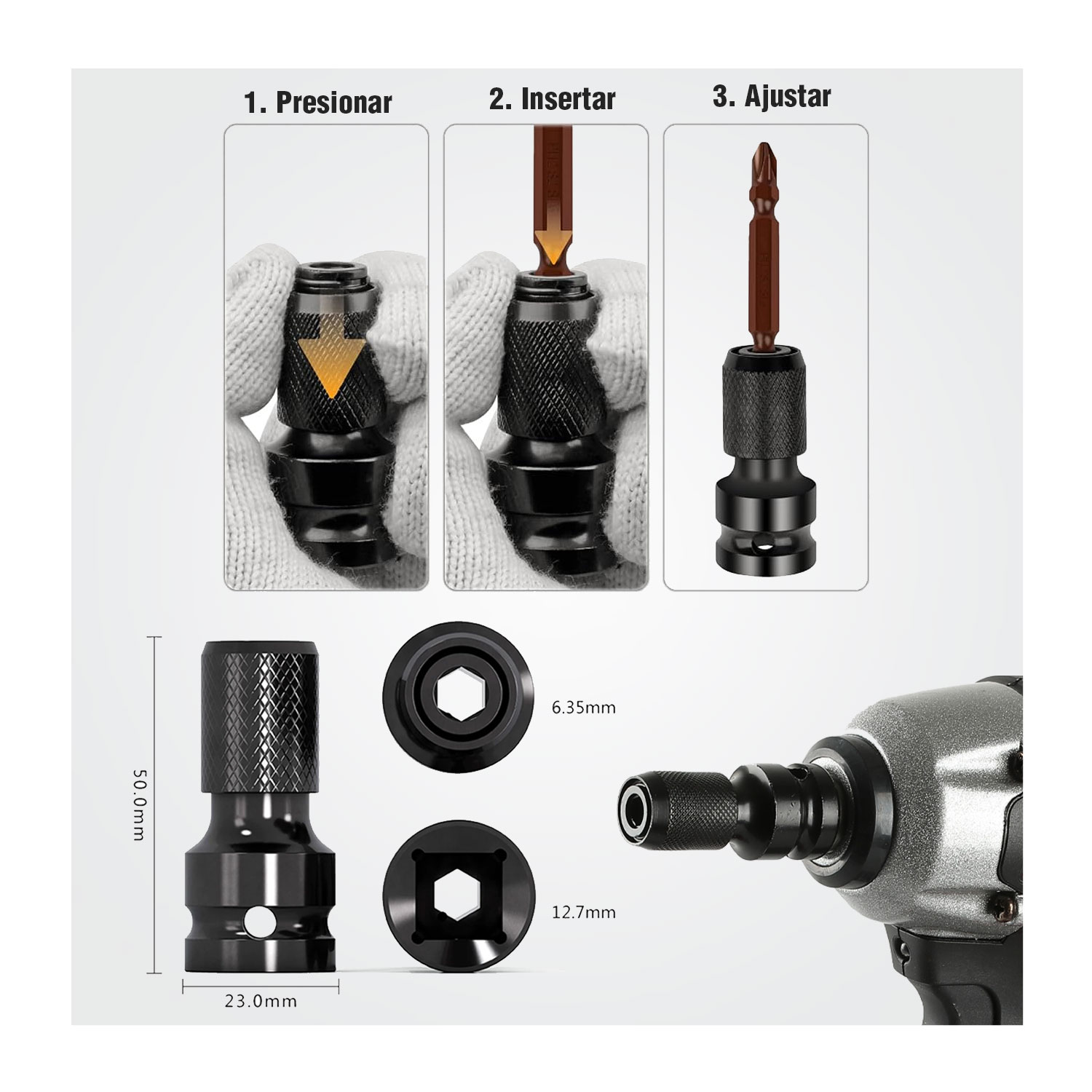 1. Presionar

2. Insertar

3. Ajustar

50.0mm

23.0mm

6.35mm

12.7mm