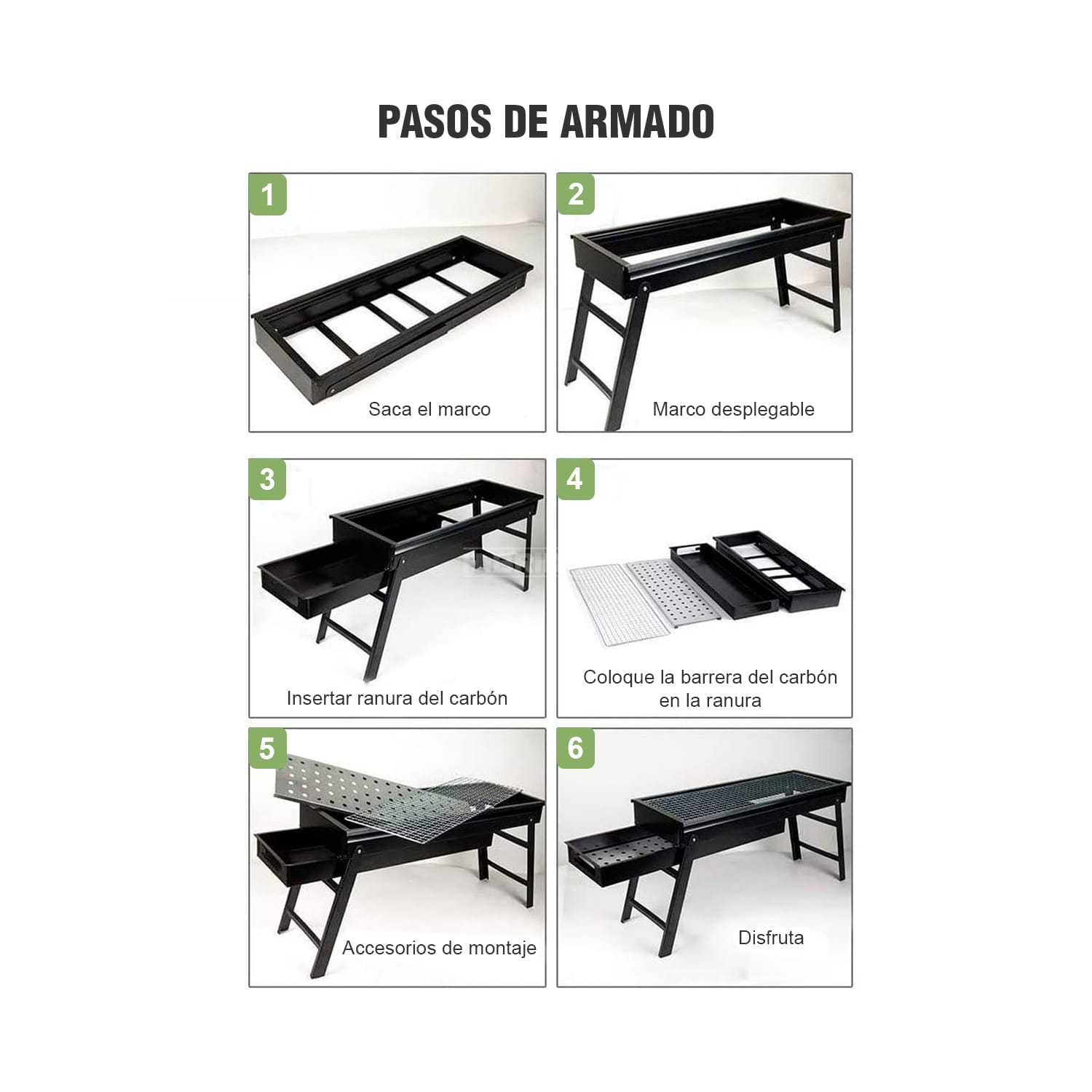 PASOS DE ARMADO

1
Saca el marco

2
Marco desplegable

3
Insertar ranura del carbón

4
Coloque la barrera del carbón en la ranura

5
Accesorios de montaje

6
Disfruta