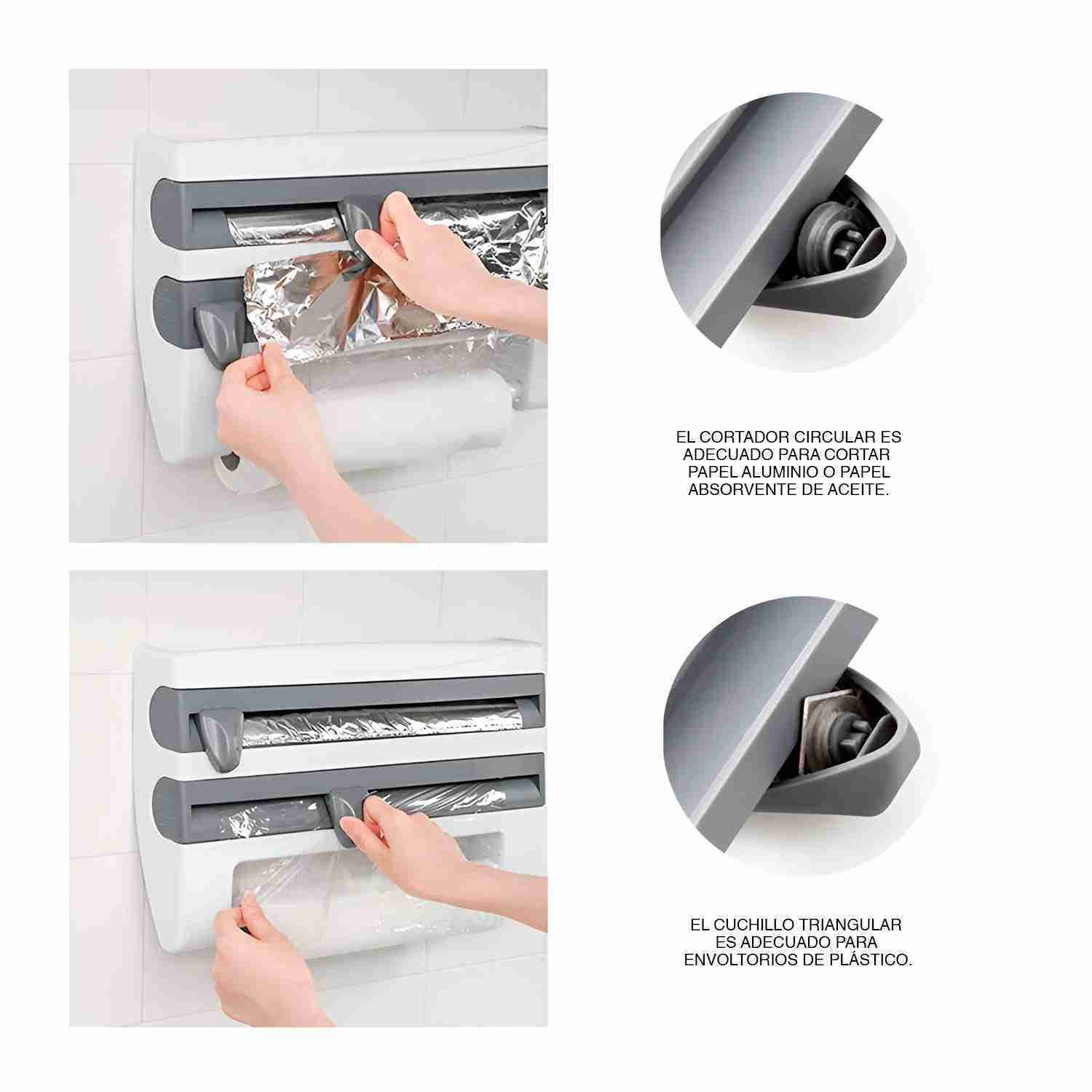 EL CORTADOR CIRCULAR ES ADECUADO PARA CORTAR PAPEL ALUMINIO O PAPEL ABSORVENTE DE ACEITE.

EL CUCHILLO TRIANGULAR ES ADECUADO PARA ENVOLTORIOS DE PLÁSTICO.