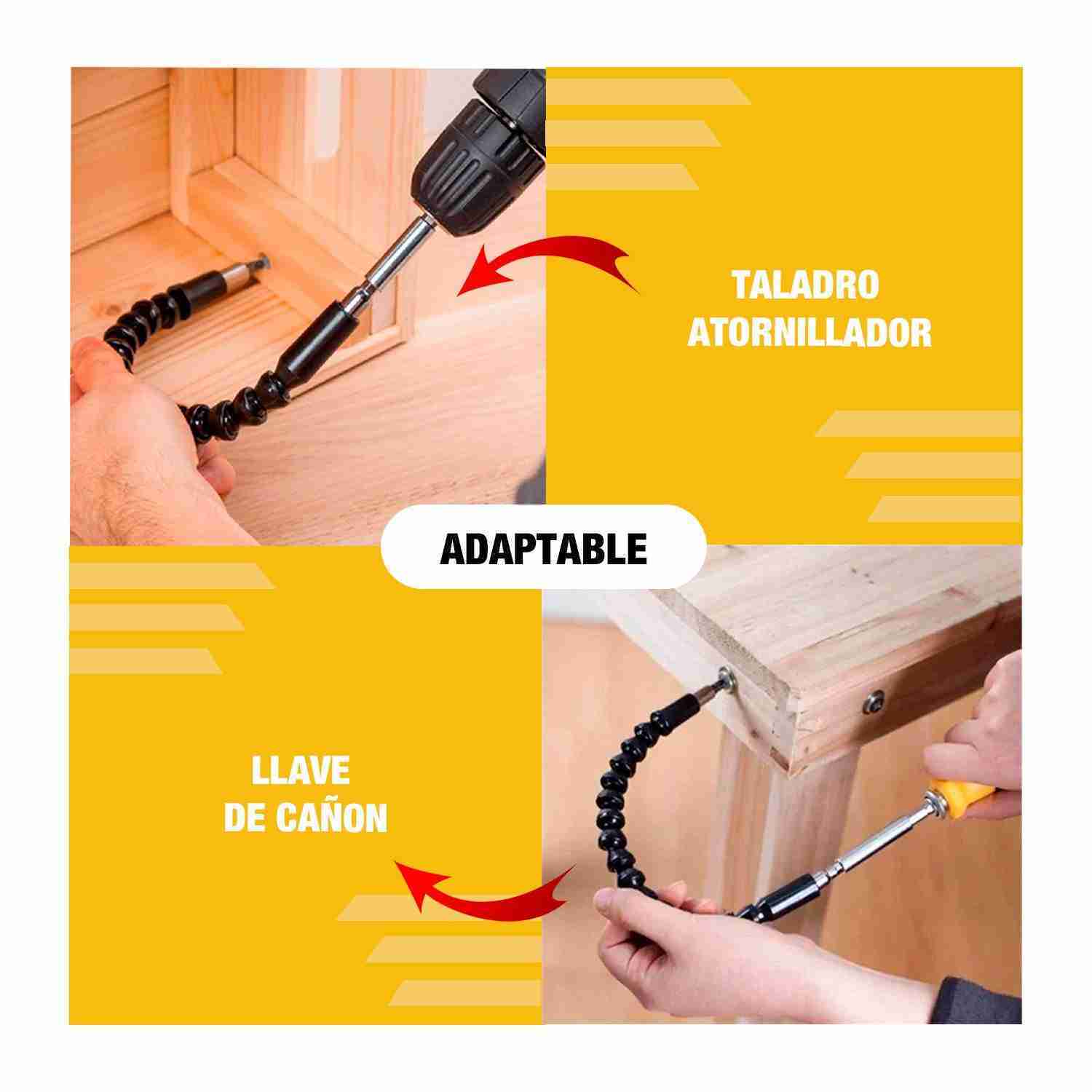 TALADRO
ATORNILLADOR

ADAPTABLE

LLAVE
DE CAÑON