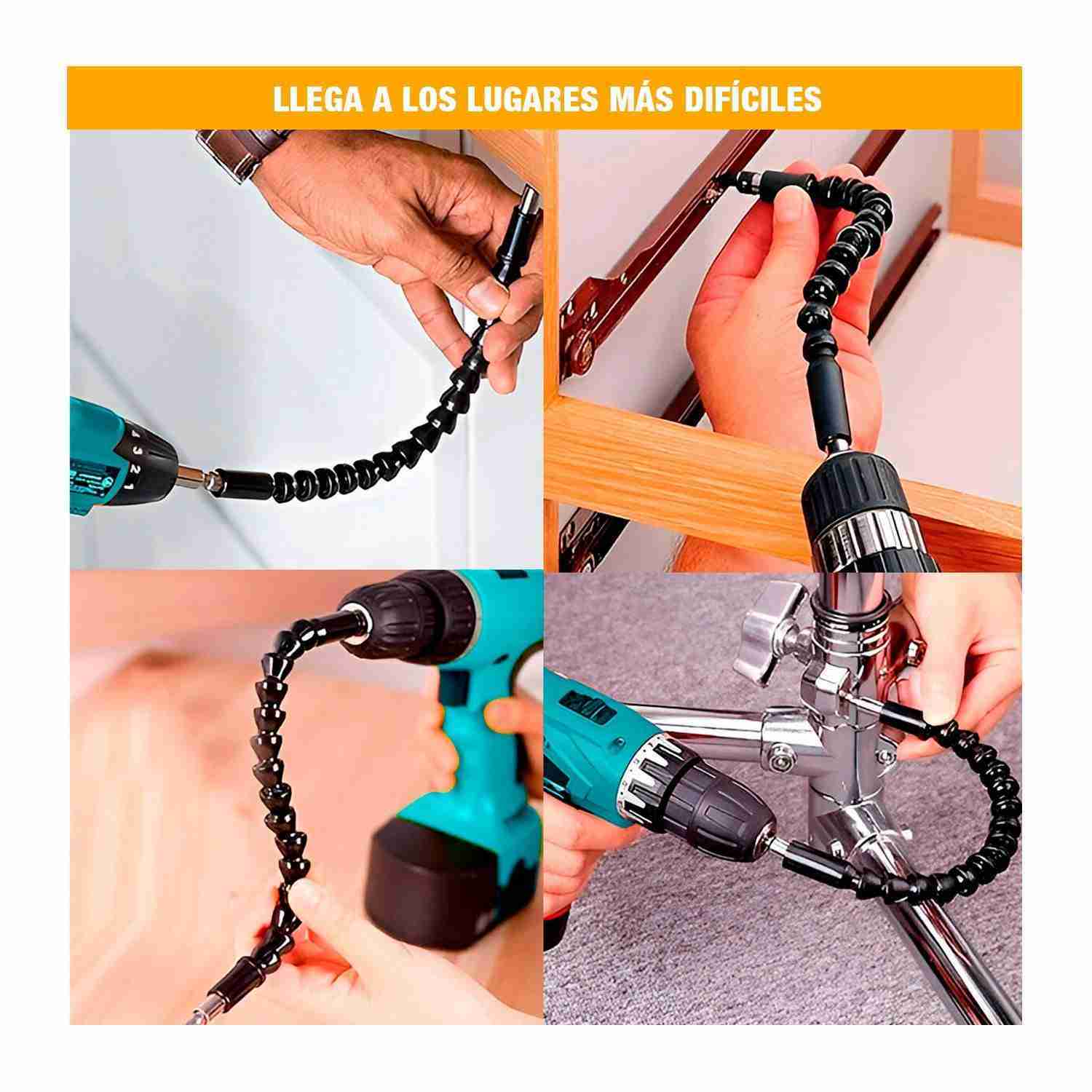 LLEGA A LOS LUGARES MÁS DIFÍCILES

4 3 2 1