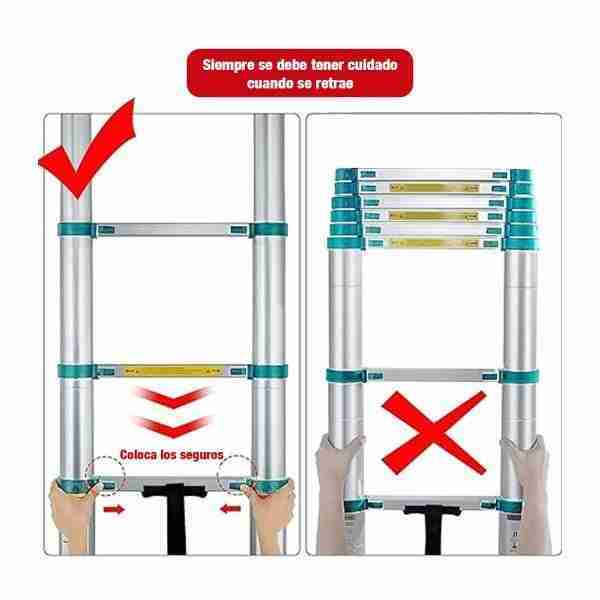 Siempre se debe tener cuidado cuando se retrae

Coloca los seguros