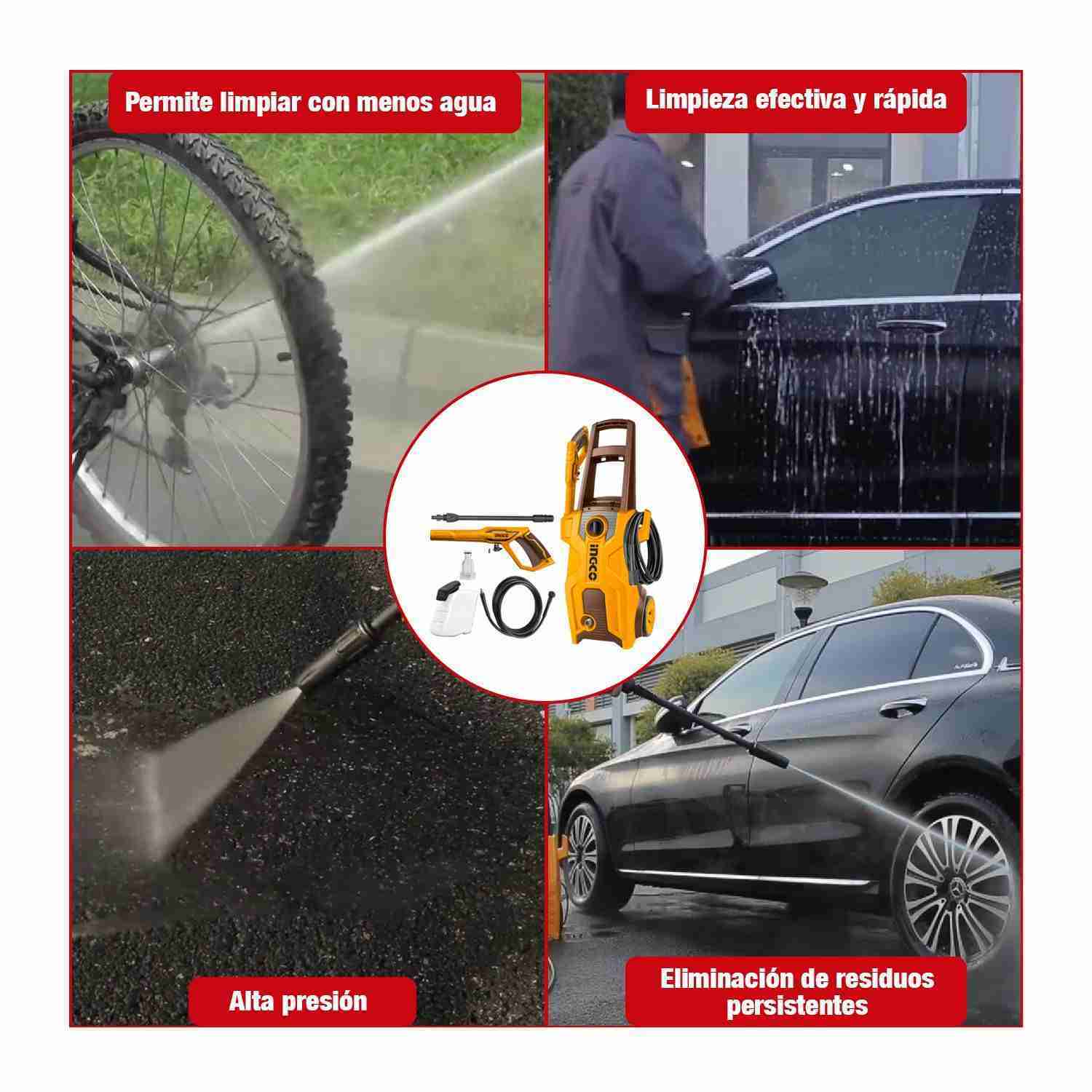 Permite limpiar con menos agua

Limpieza efectiva y rápida

INGCO

INGCO

Alta presión

Eliminación de residuos persistentes