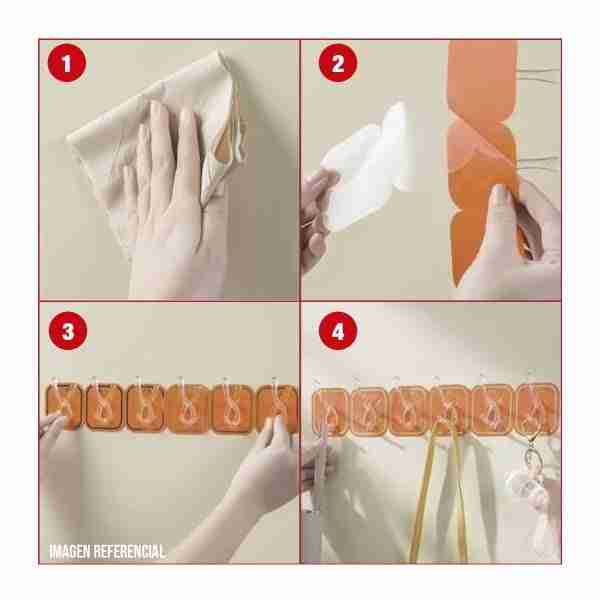 1

2

3

4

IMAGEN REFERENCIAL