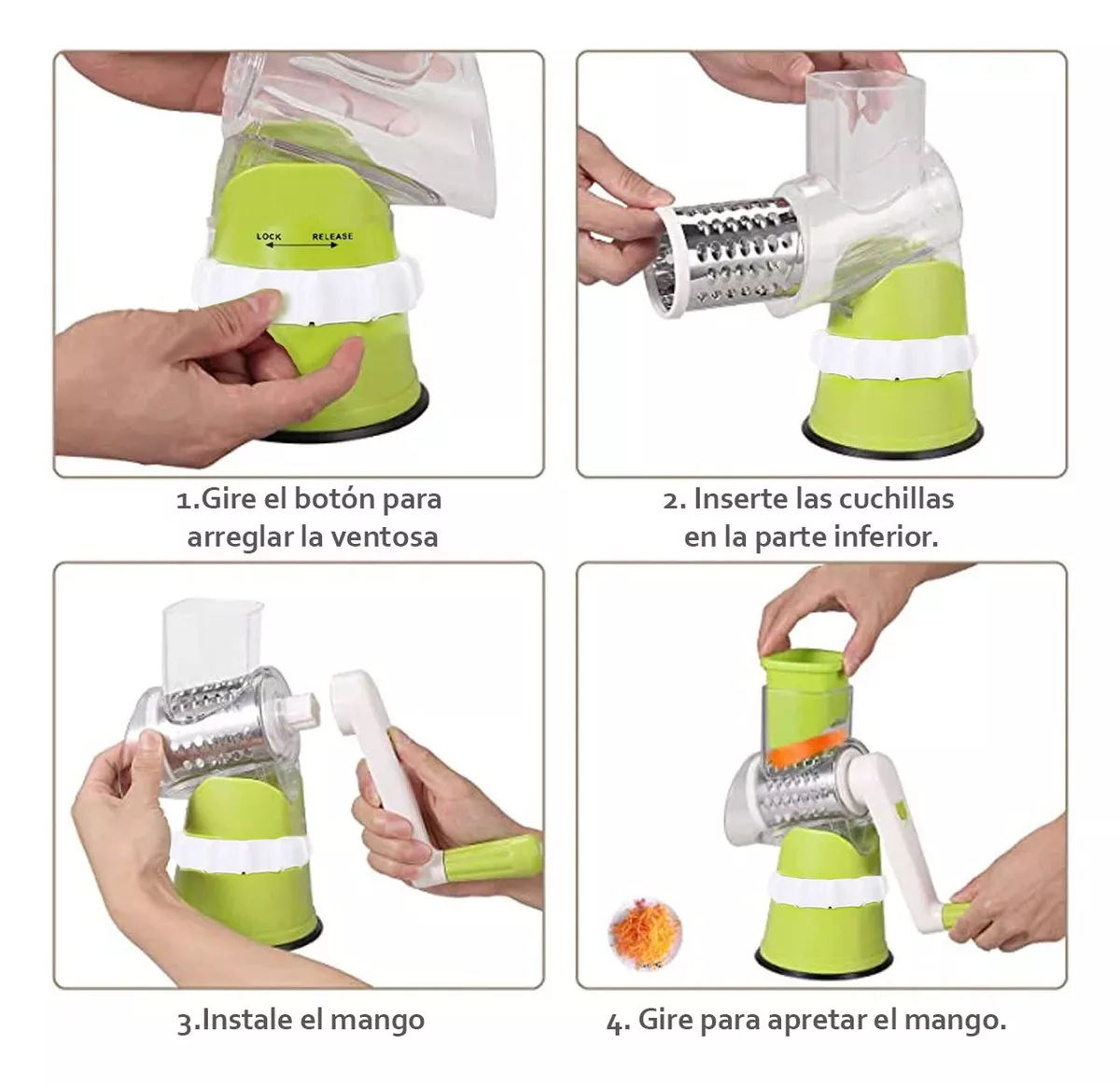 LOCK RELEASE

1.Gire el botón para arreglar la ventosa

2. Inserte las cuchillas en la parte inferior.

3.Instale el mango

4. Gire para apretar el mango.