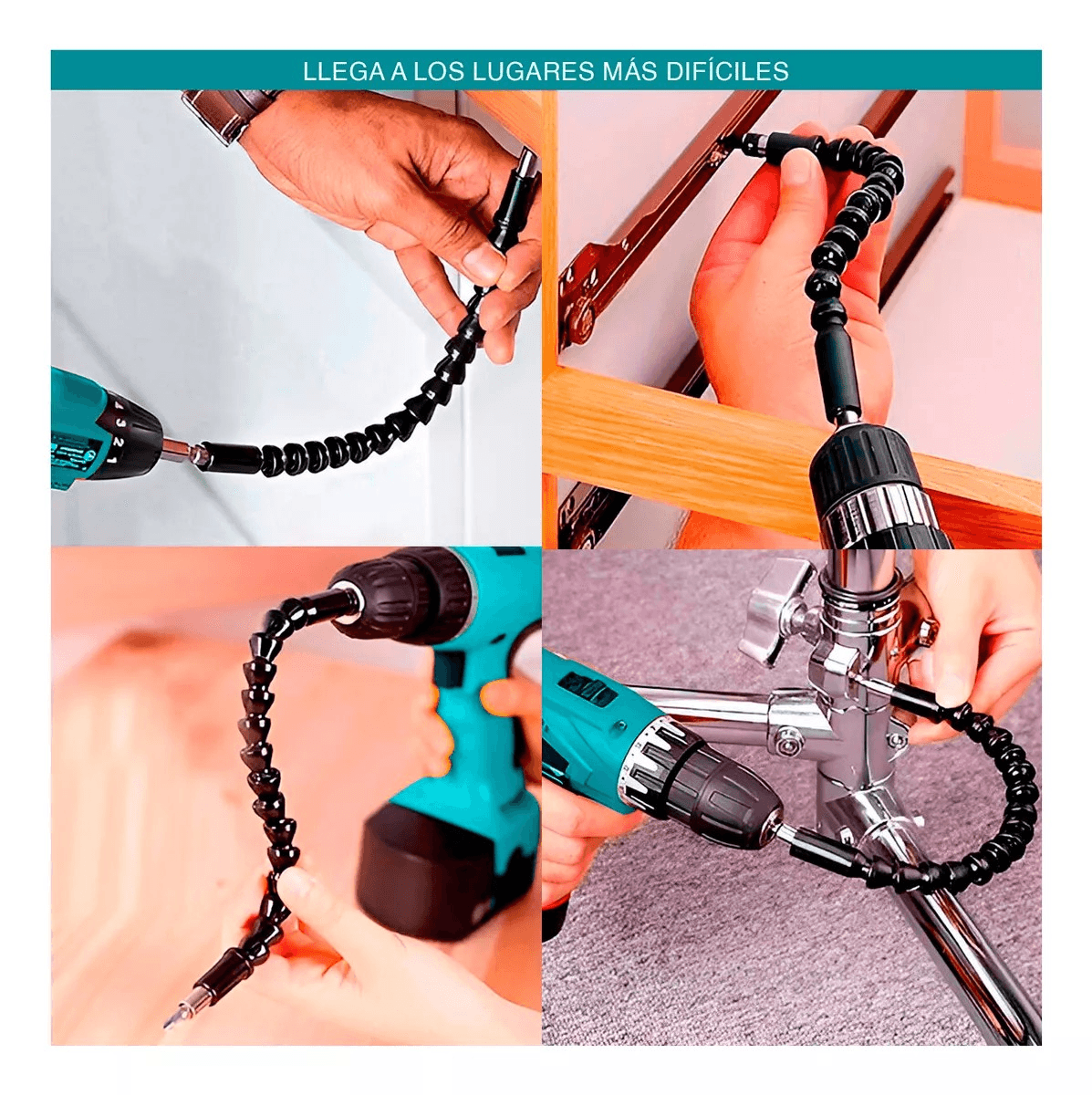 LLEGA A LOS LUGARES MÁS DIFÍCILES

4 3 2 1