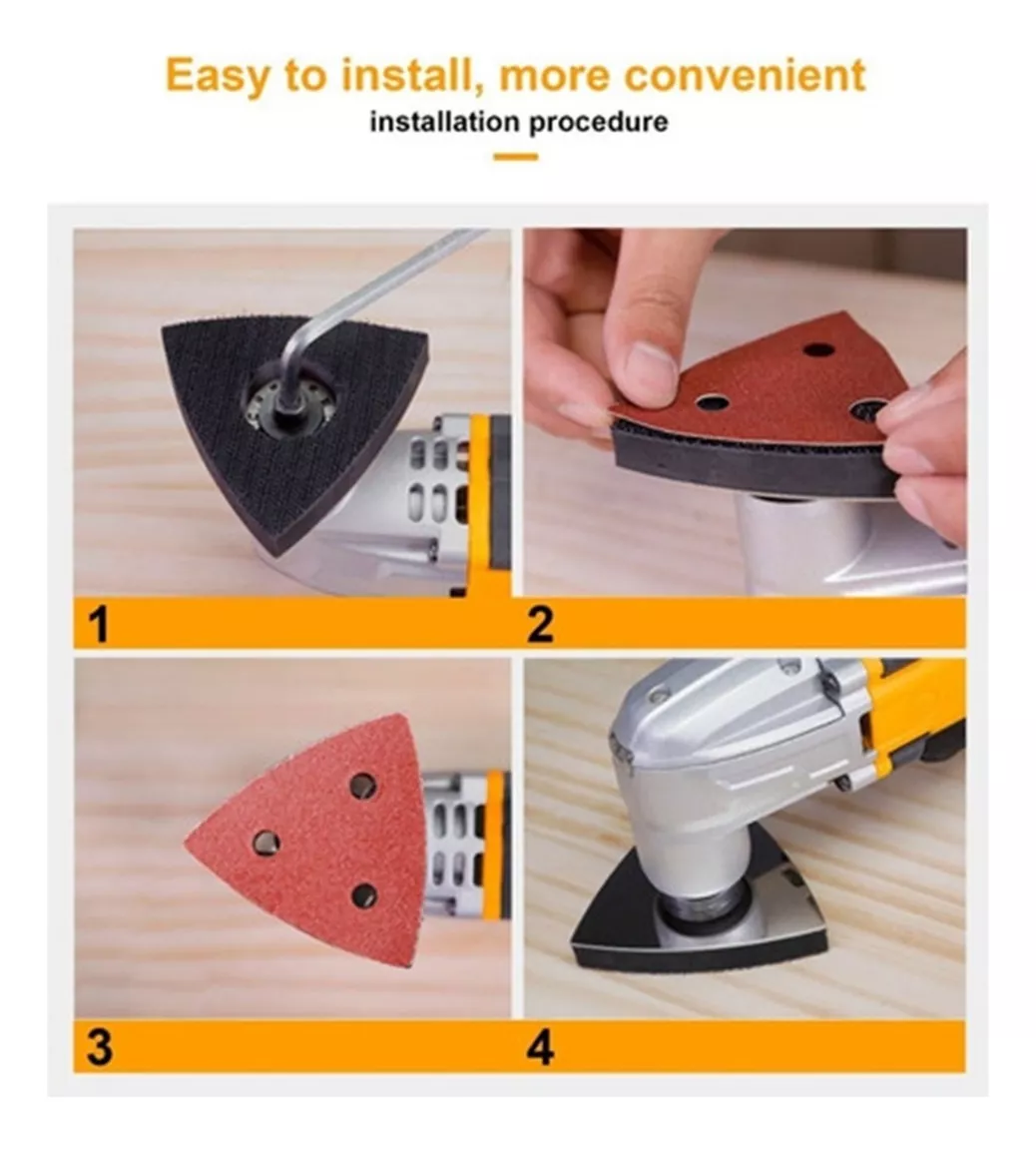 Easy to install, more convenient
installation procedure

1

2

3

4