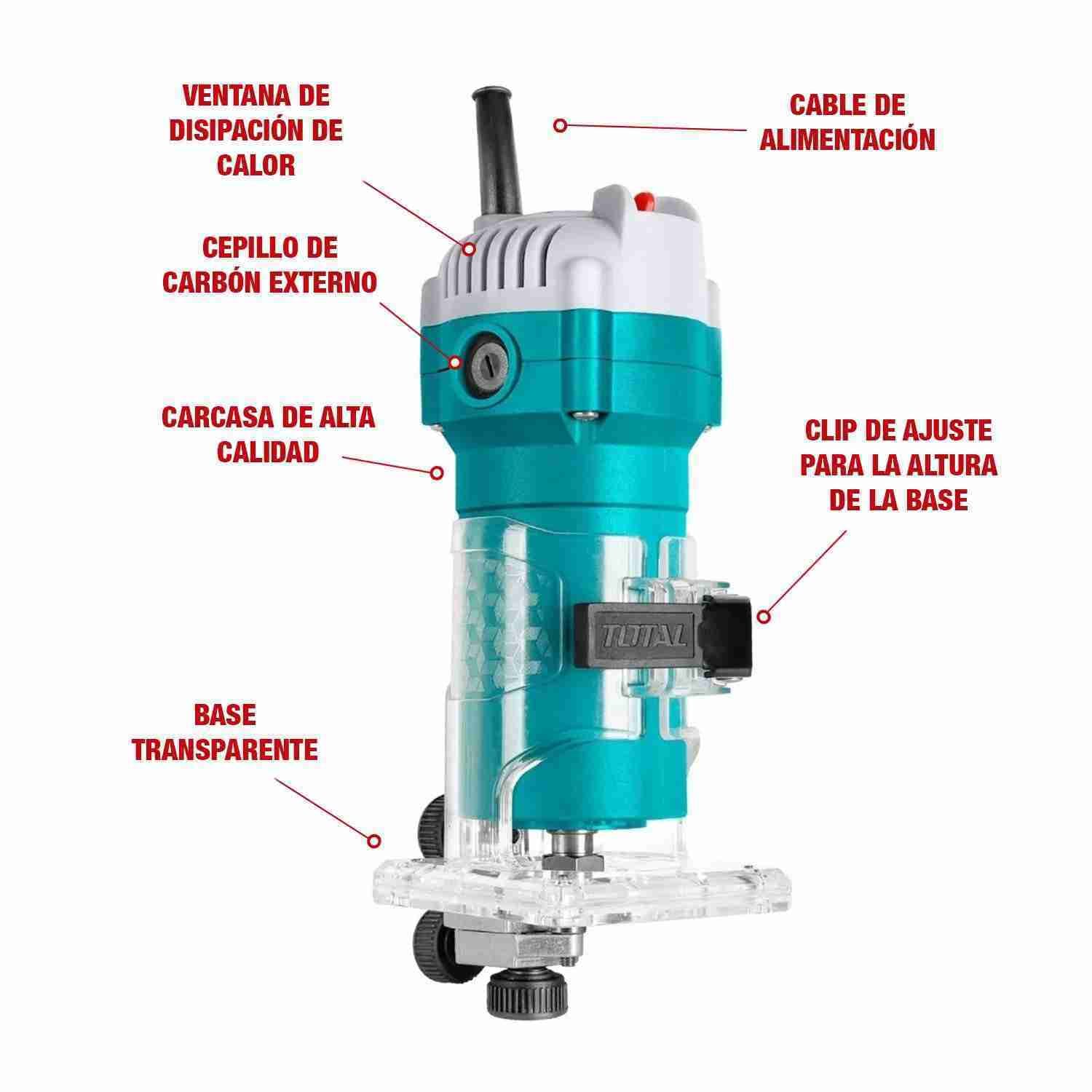 VENTANA DE DISIPACIÓN DE CALOR

CABLE DE ALIMENTACIÓN

CEPILLO DE CARBÓN EXTERNO

CARCASA DE ALTA CALIDAD

CLIP DE AJUSTE PARA LA ALTURA DE LA BASE

TOTAL

BASE TRANSPARENTE