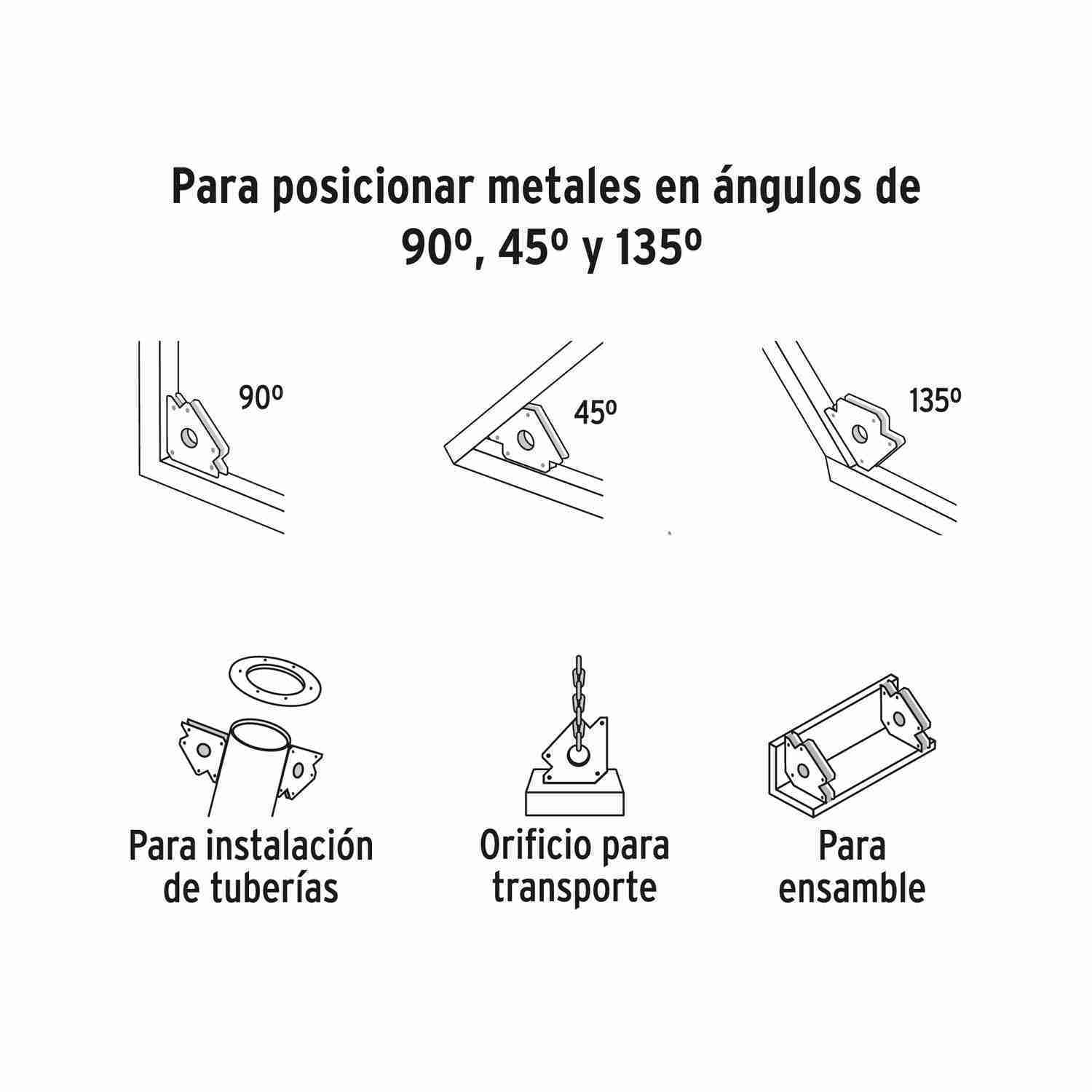 Para posicionar metales en ángulos de 90º, 45º y 135º

90º

45º

135º

Para instalación de tuberías

Orificio para transporte

Para ensamble