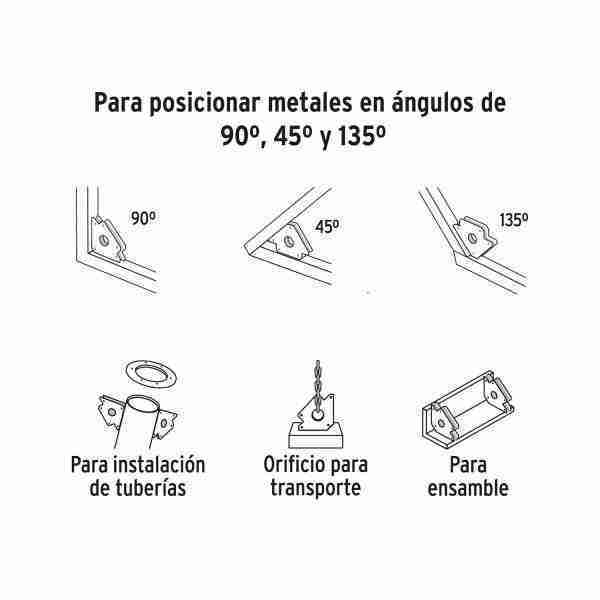 Para posicionar metales en ángulos de 90º, 45º y 135º

90º

45º

135º

Para instalación de tuberías

Orificio para transporte

Para ensamble