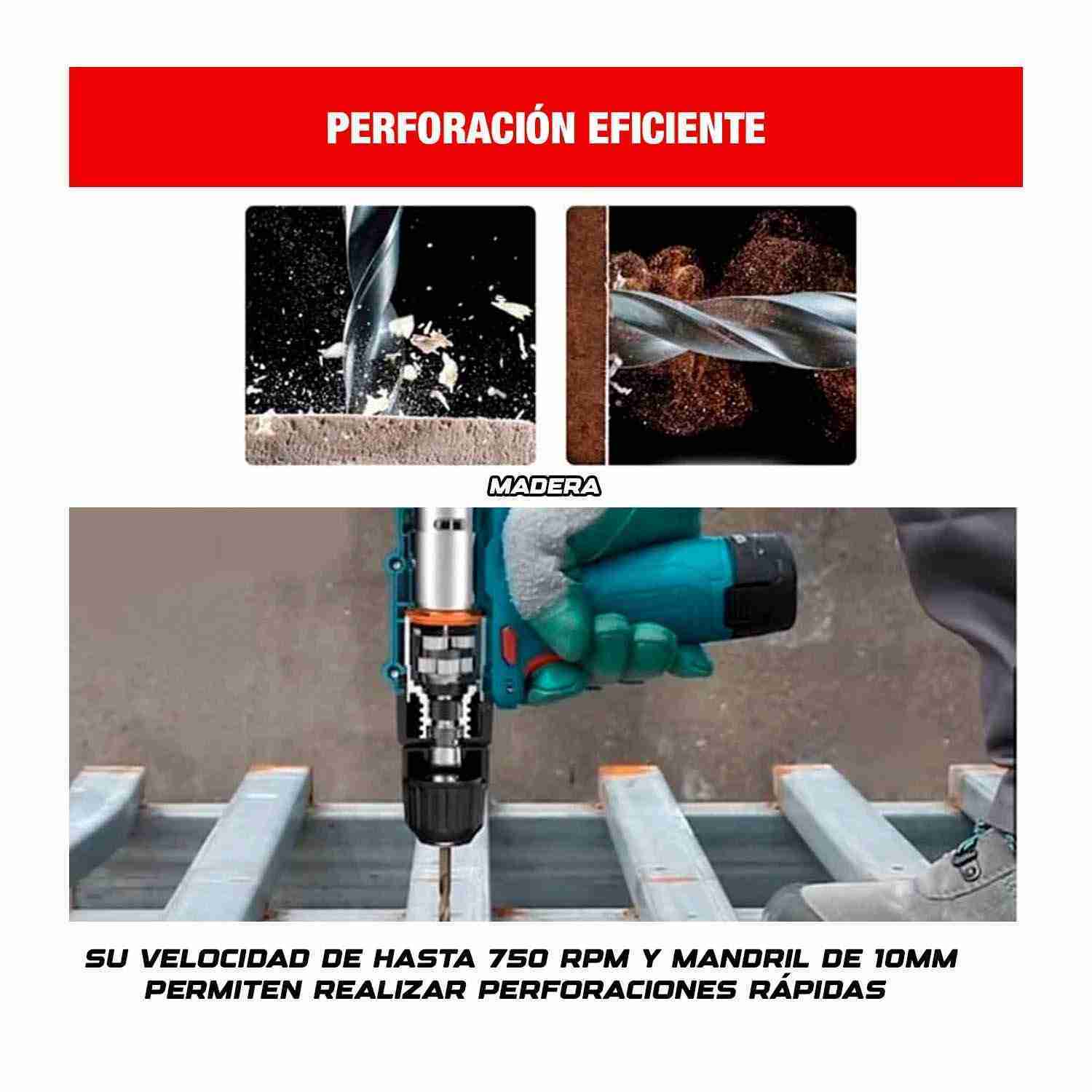 PERFORACIÓN EFICIENTE

MADERA

SU VELOCIDAD DE HASTA 750 RPM Y MANDRIL DE 10MM PERMITEN REALIZAR PERFORACIONES RÁPIDAS