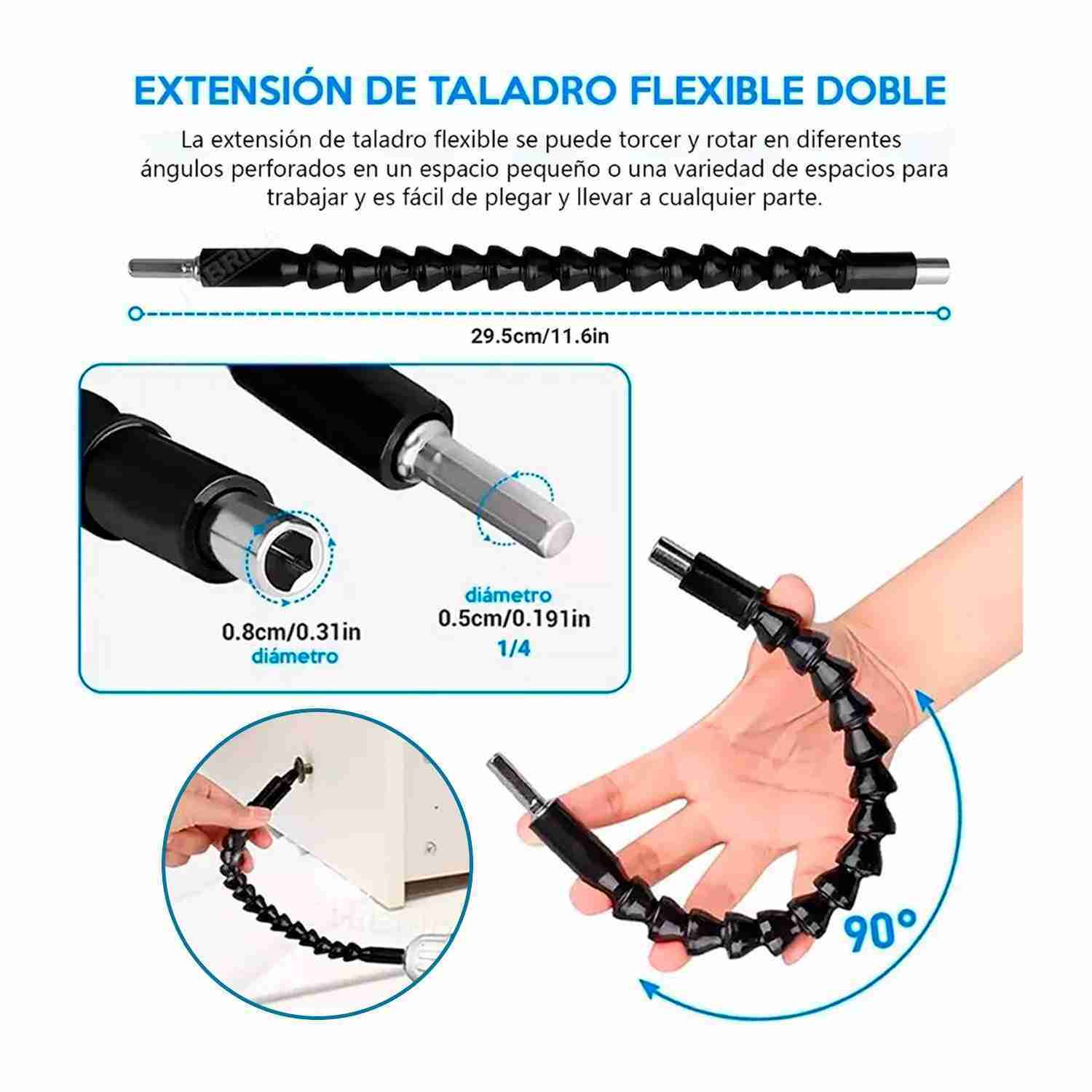 EXTENSIÓN DE TALADRO FLEXIBLE DOBLE

La extensión de taladro flexible se puede torcer y rotar en diferentes ángulos perforados en un espacio pequeño o una variedad de espacios para trabajar y es fácil de plegar y llevar a cualquier parte.

29.5cm/11.6in

0.8cm/0.31in
diámetro

diámetro
0.5cm/0.191in
1/4

90°