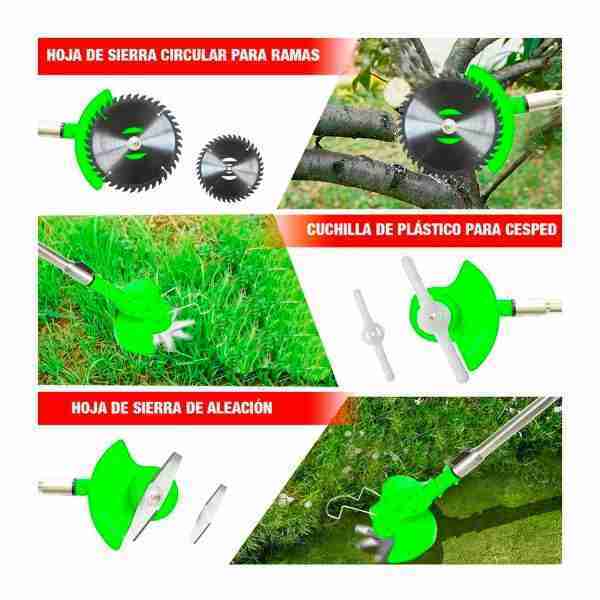 HOJA DE SIERRA CIRCULAR PARA RAMAS

CUCHILLA DE PLÁSTICO PARA CESPED

HOJA DE SIERRA DE ALEACIÓN