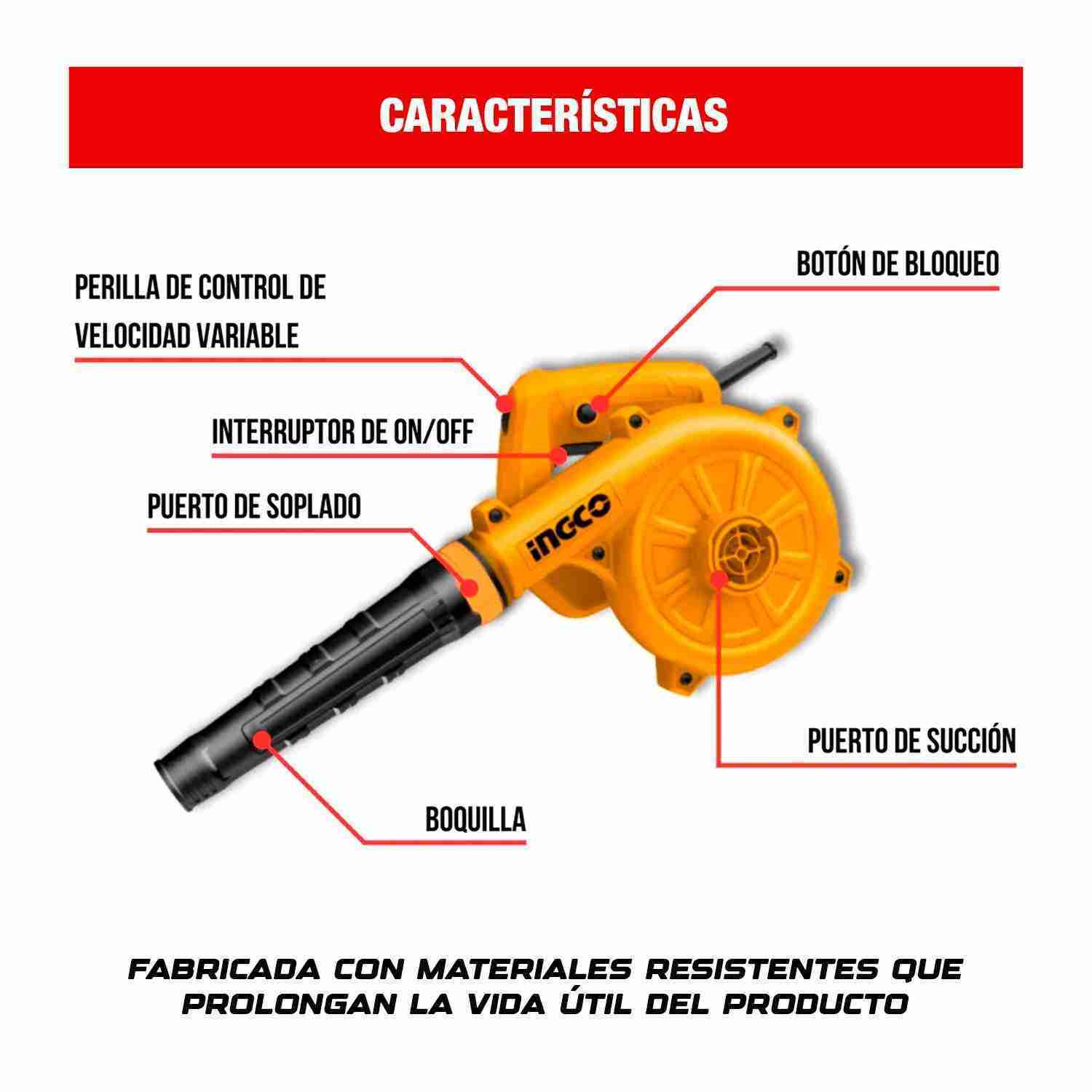 CARACTERÍSTICAS

PERILLA DE CONTROL DE VELOCIDAD VARIABLE

BOTÓN DE BLOQUEO

INTERRUPTOR DE ON/OFF

PUERTO DE SOPLADO

INGCO

PUERTO DE SUCCIÓN

BOQUILLA

FABRICADA CON MATERIALES RESISTENTES QUE PROLONGAN LA VIDA ÚTIL DEL PRODUCTO