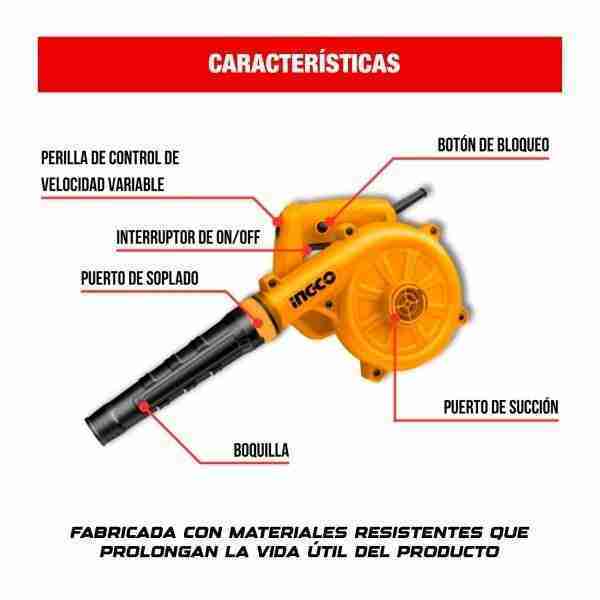 CARACTERÍSTICAS

PERILLA DE CONTROL DE VELOCIDAD VARIABLE

BOTÓN DE BLOQUEO

INTERRUPTOR DE ON/OFF

PUERTO DE SOPLADO

INGCO

PUERTO DE SUCCIÓN

BOQUILLA

FABRICADA CON MATERIALES RESISTENTES QUE PROLONGAN LA VIDA ÚTIL DEL PRODUCTO