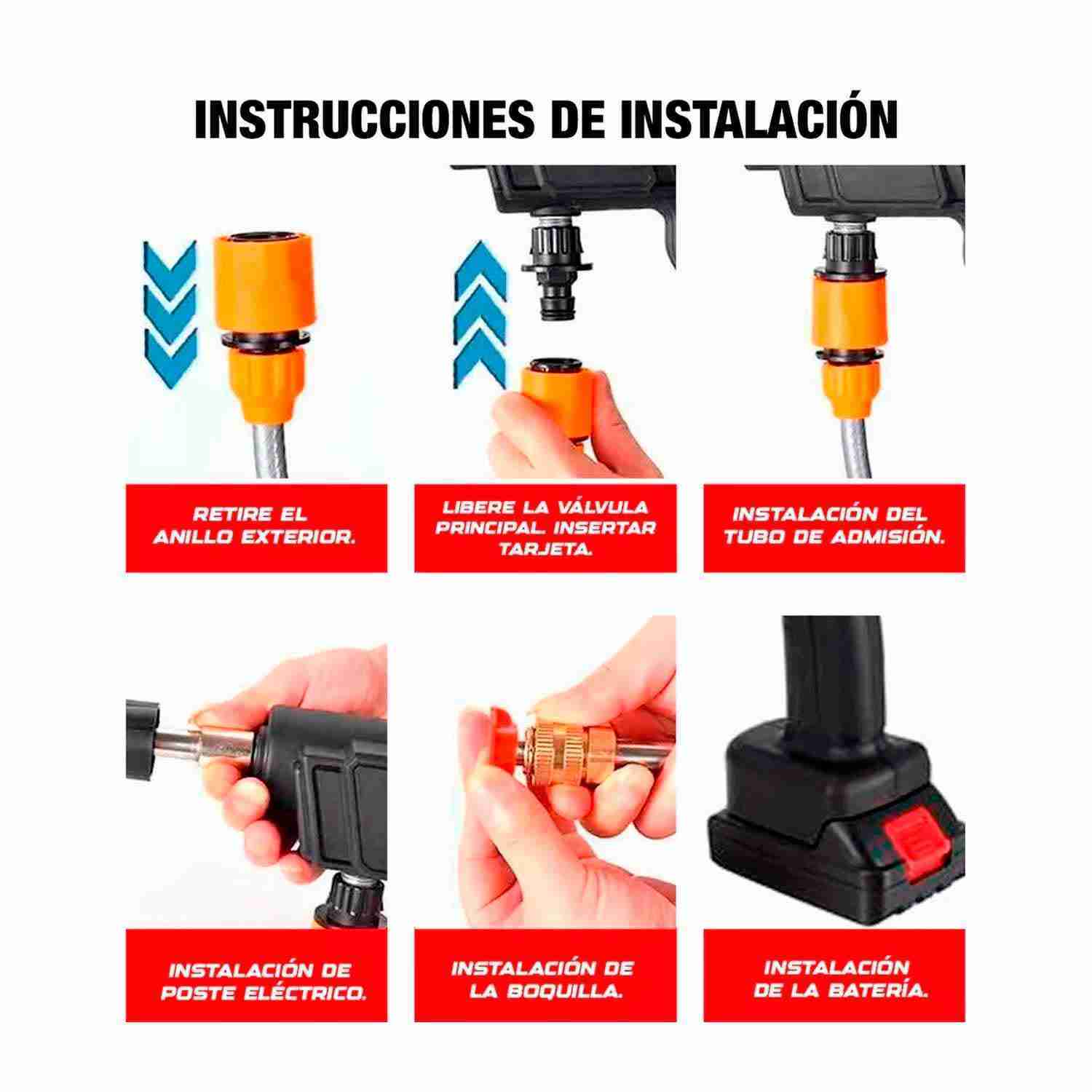 INSTRUCCIONES DE INSTALACIÓN

RETIRE EL ANILLO EXTERIOR.

LIBERE LA VÁLVULA PRINCIPAL. INSERTAR TARJETA.

INSTALACIÓN DEL TUBO DE ADMISIÓN.

INSTALACIÓN DE POSTE ELÉCTRICO.

INSTALACIÓN DE LA BOQUILLA.

INSTALACIÓN DE LA BATERÍA.