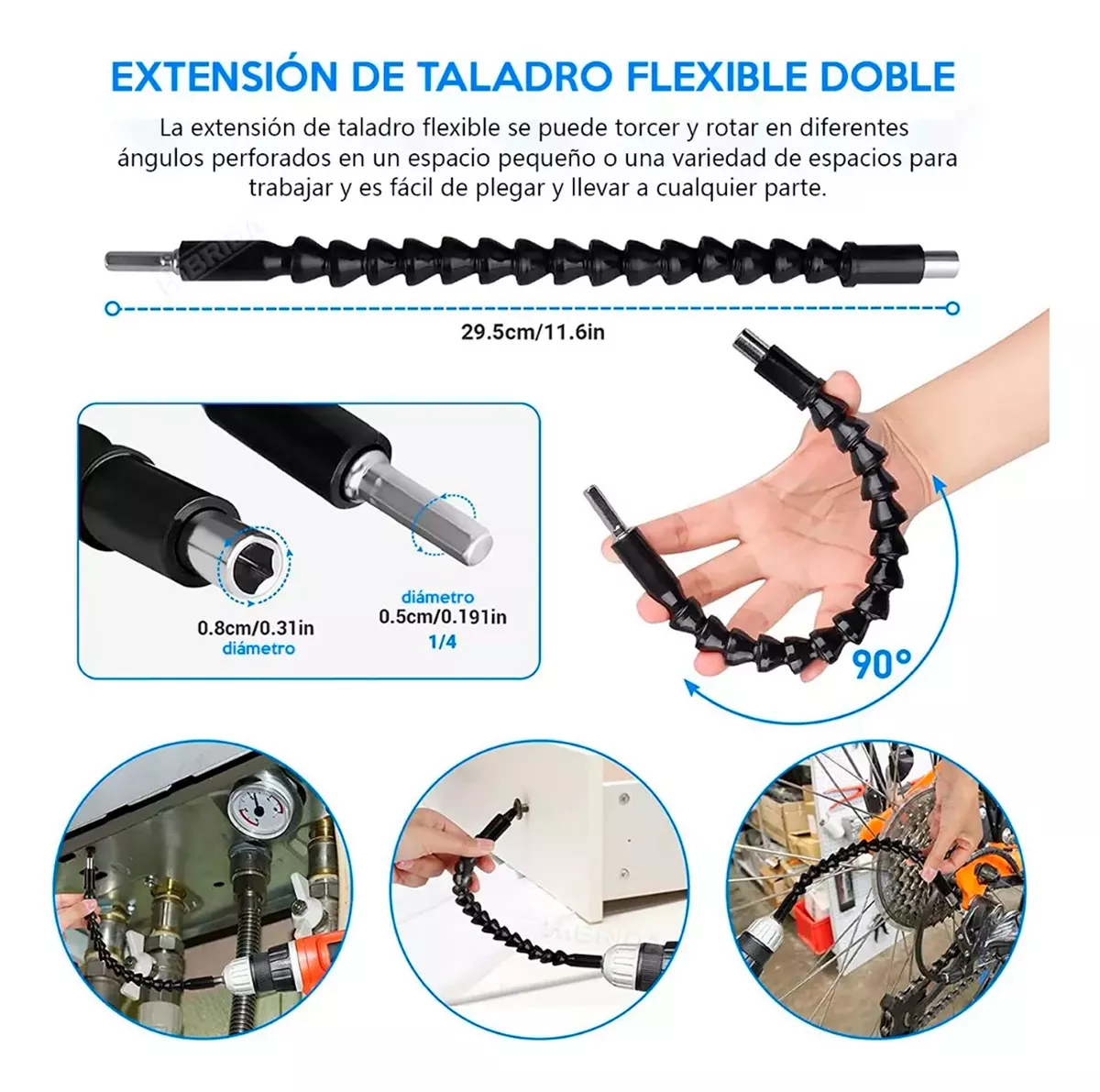 EXTENSIÓN DE TALADRO FLEXIBLE DOBLE

La extensión de taladro flexible se puede torcer y rotar en diferentes ángulos perforados en un espacio pequeño o una variedad de espacios para trabajar y es fácil de plegar y llevar a cualquier parte.

29.5cm/11.6in

0.8cm/0.31in
diámetro

diámetro
0.5cm/0.191in
1/4

90°