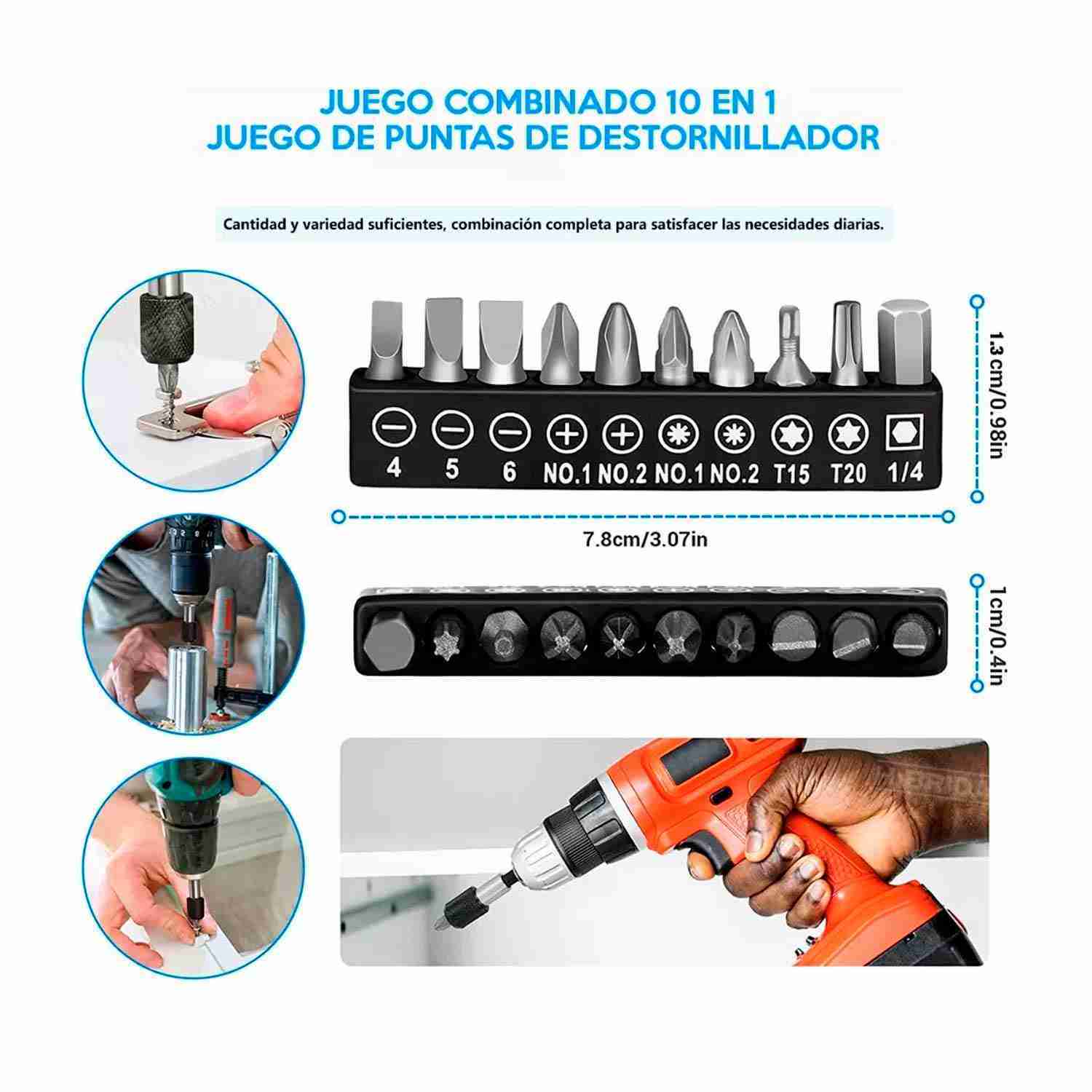 JUEGO COMBINADO 10 EN 1
JUEGO DE PUNTAS DE DESTORNILLADOR

Cantidad y variedad suficientes, combinación completa para satisfacer las necesidades diarias.

4 5 6 NO.1 NO.2 NO.1 NO.2 T15 T20 1/4

1.3cm/0.98in

7.8cm/3.07in

1cm/0.4in